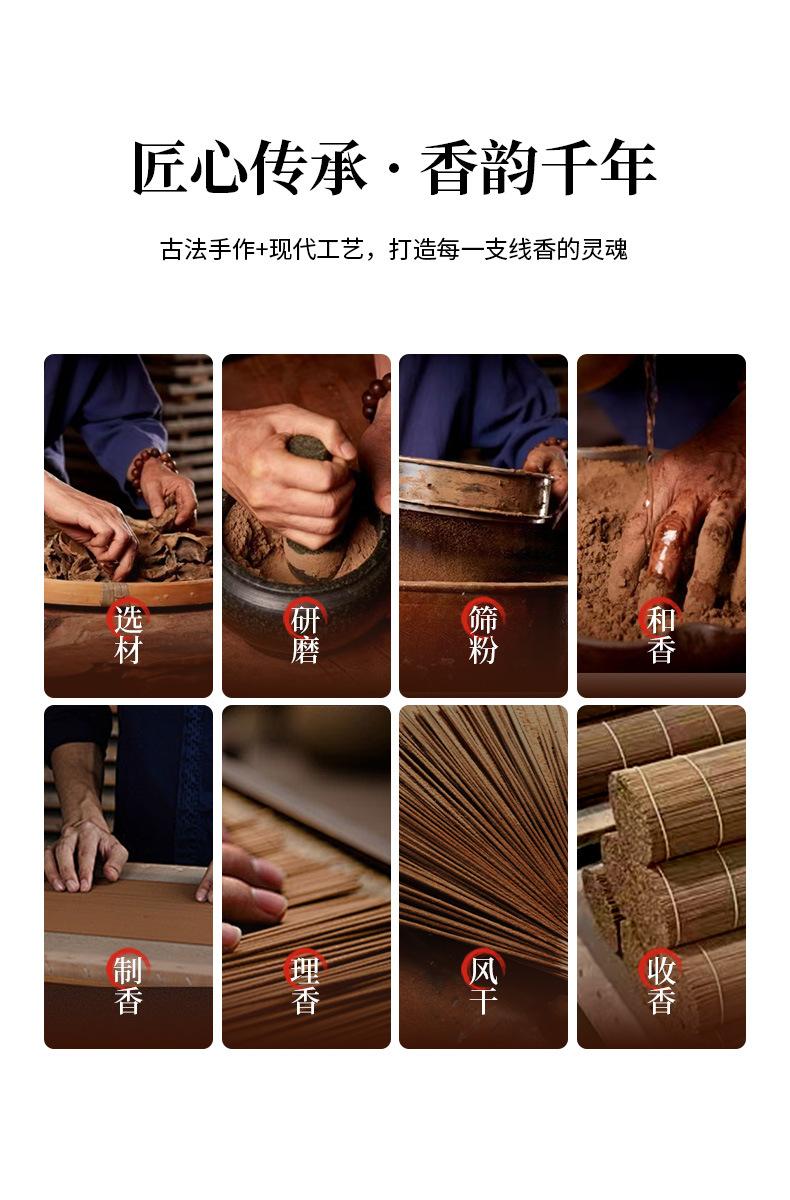 匠心传承 · 香韵千年

古法手作+现代工艺，打造每一支线香的灵魂

选材

研磨

筛粉

和香

制香

理香

风干

收香