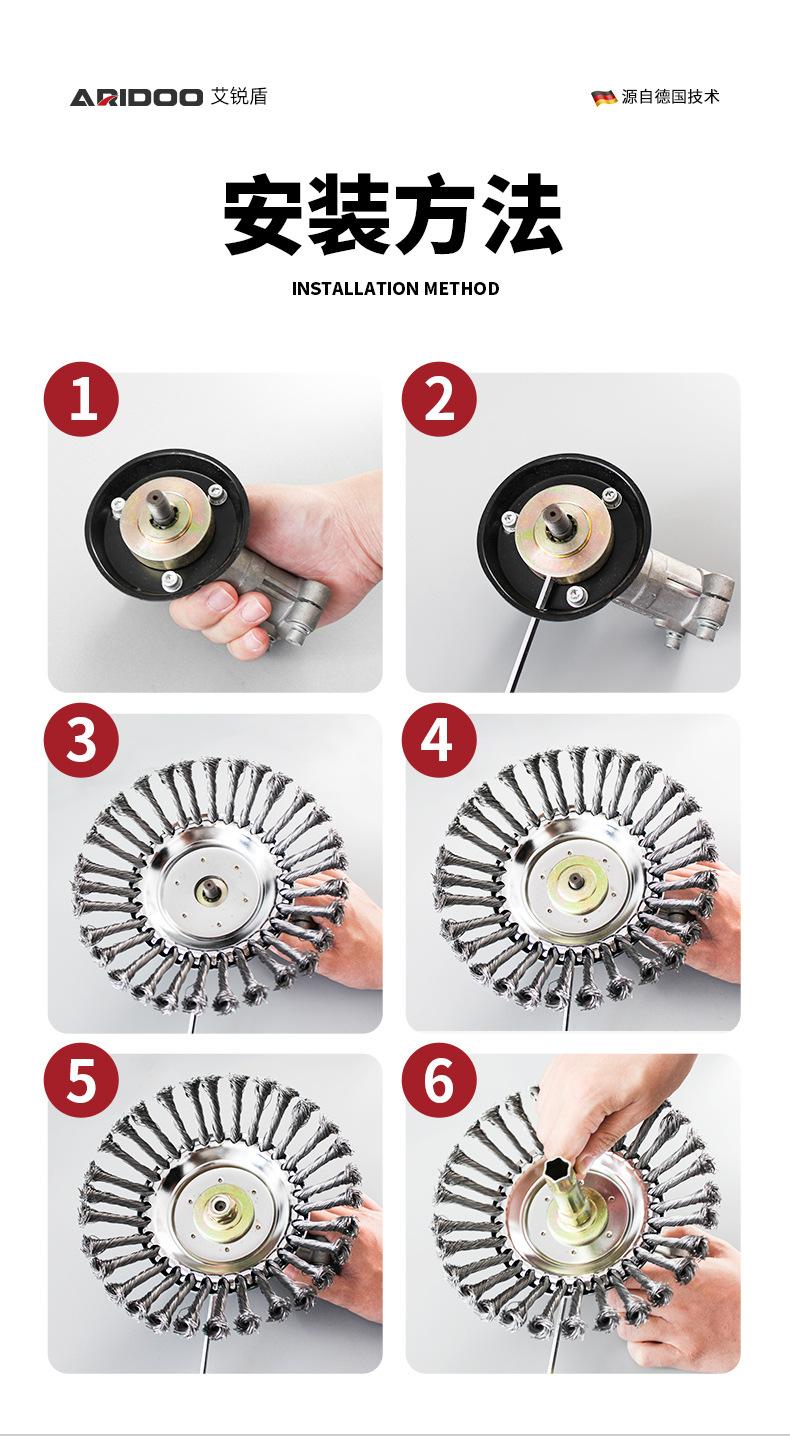 ARIDOO 艾锐盾

源自德国技术

安装方法

INSTALLATION METHOD

1

2

3

4

5

6