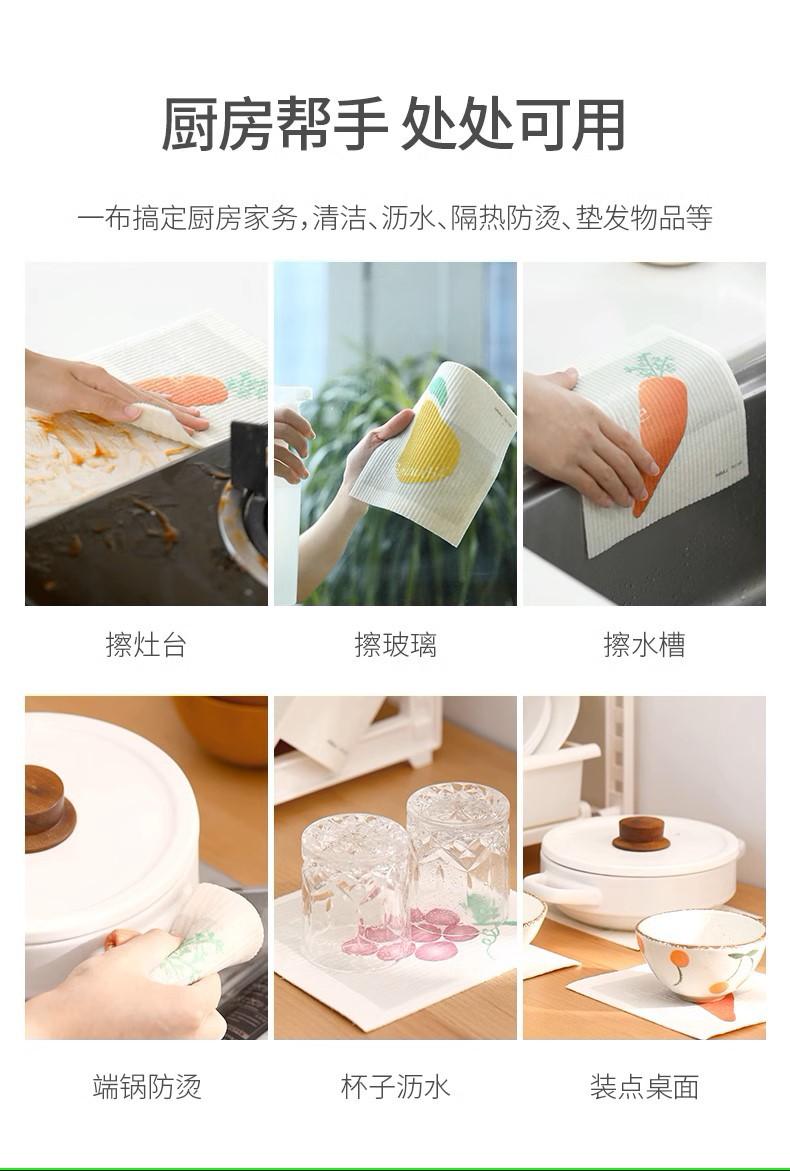 厨房帮手 处处可用

一布搞定厨房家务，清洁、沥水、隔热防烫、垫发物品等

擦灶台

擦玻璃

擦水槽

端锅防烫

杯子沥水

装点桌面