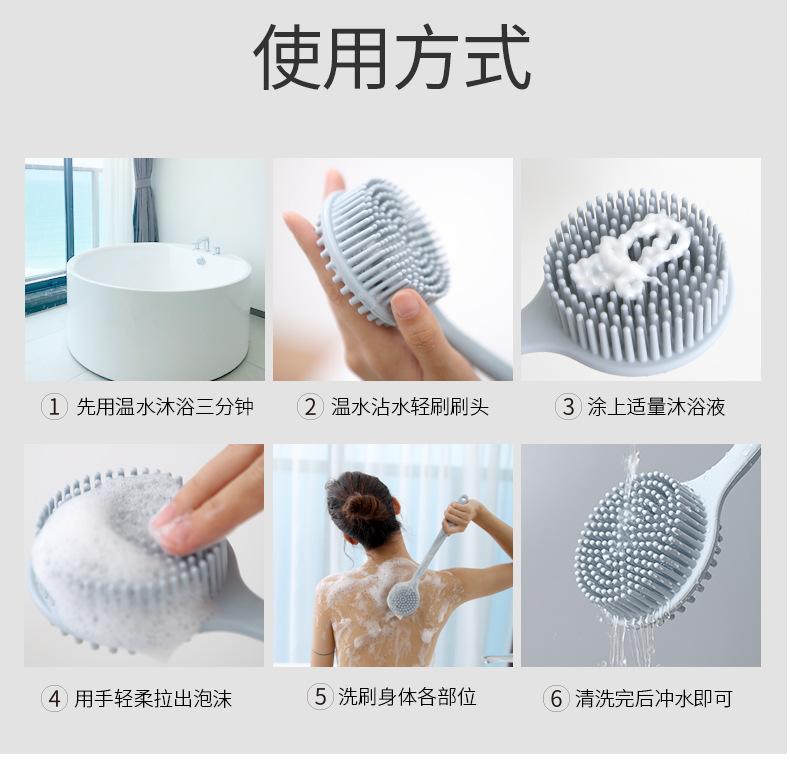 使用方式

1 先用温水沐浴三分钟

2 温水沾水轻刷刷头

3 涂上适量沐浴液

4 用手轻柔拉出泡沫

5 洗刷身体各部位

6 清洗完后冲水即可