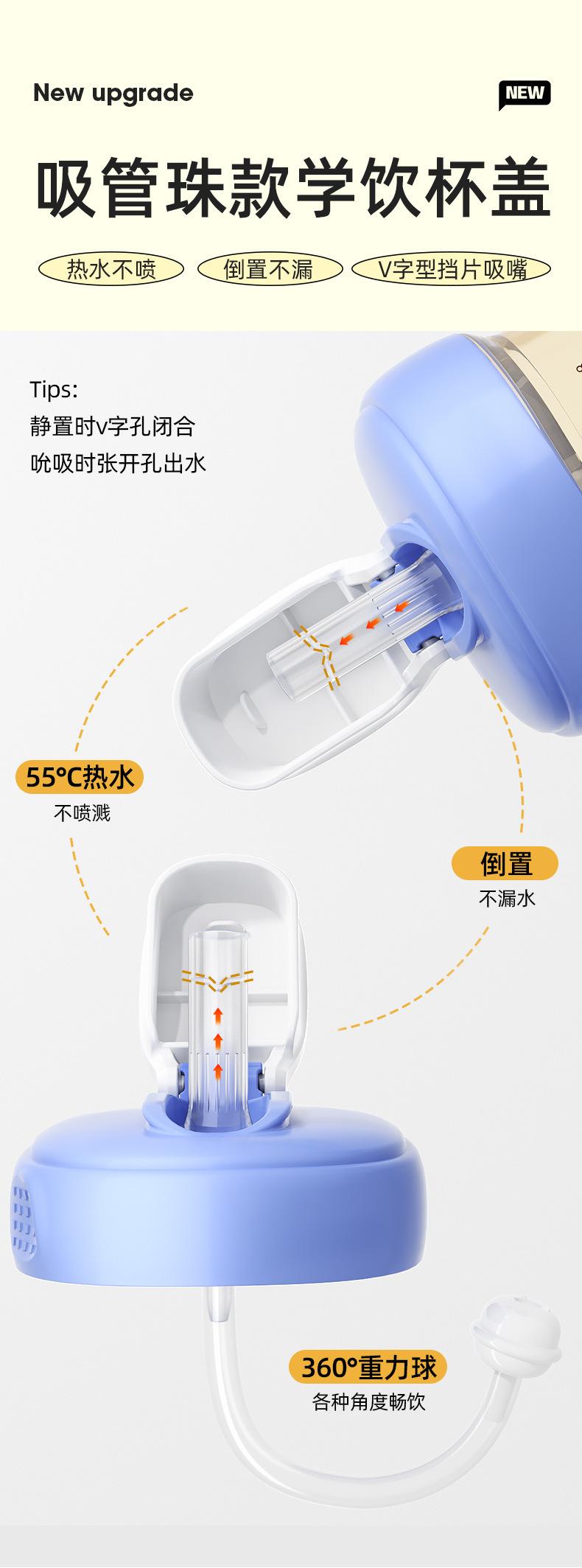 New upgrade

NEW

吸管珠款学饮杯盖

热水不喷

倒置不漏

V字型挡片吸嘴

Tips:
静置时v字孔闭合
吮吸时张开孔出水

55°C热水
不喷溅

倒置
不漏水

360°重力球
各种角度畅饮