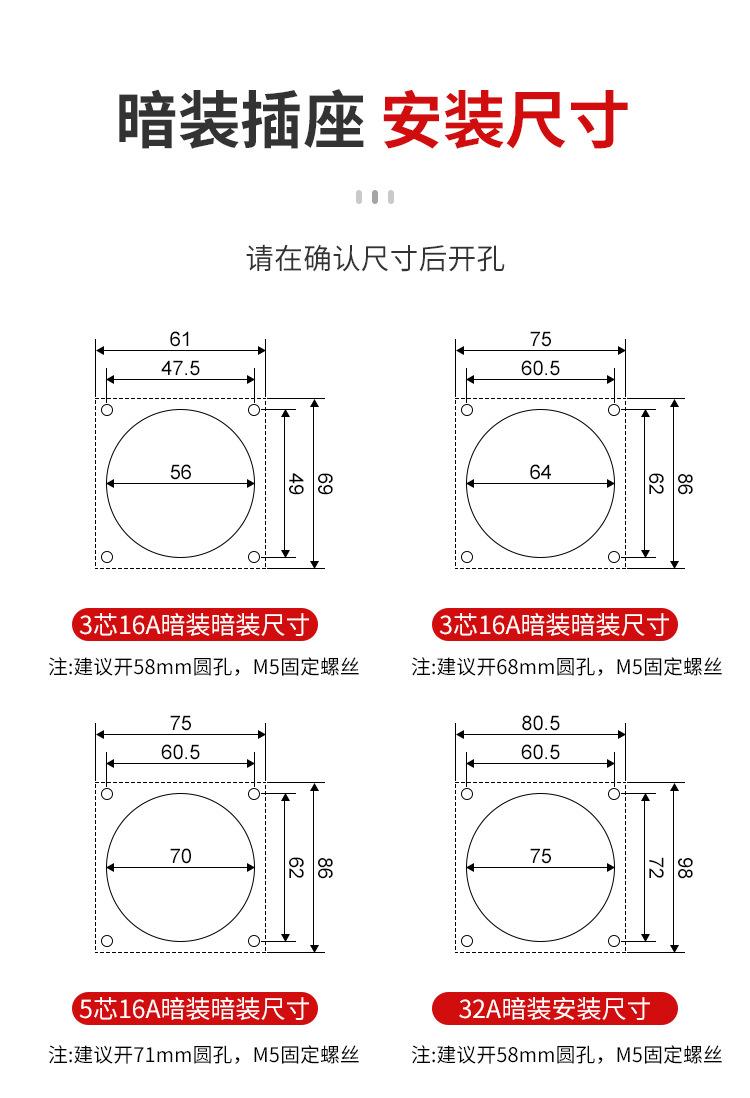 暗装插座 安装尺寸

请在确认尺寸后开孔

61
47.5
56
49
69

3芯16A暗装暗装尺寸
注:建议开58mm圆孔，M5固定螺丝

75
60.5
64
62
86

3芯16A暗装暗装尺寸
注:建议开68mm圆孔，M5固定螺丝

75
60.5
70
62
86

5芯16A暗装暗装尺寸
注:建议开71mm圆孔，M5固定螺丝

80.5
60.5
75
72
98

32A暗装安装尺寸
注:建议开58mm圆孔，M5固定螺丝