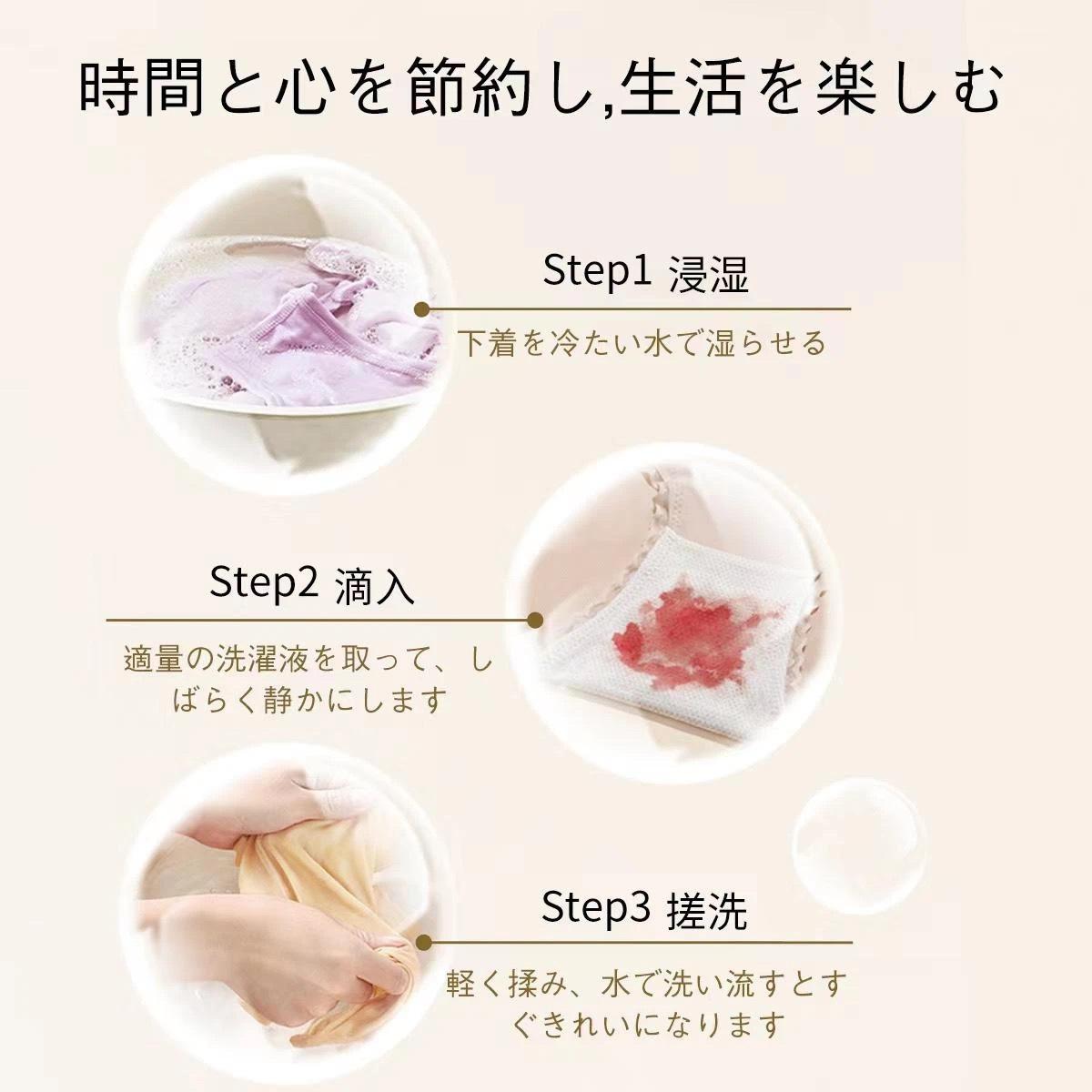 時間と心を節約し,生活を楽しむ

Step1 浸湿

下着を冷たい水で湿らせる

Step2 滴入

適量の洗濯液を取って、しばらく静かにします

Step3 搓洗

軽く揉み、水で洗い流すとすぐきれいになります