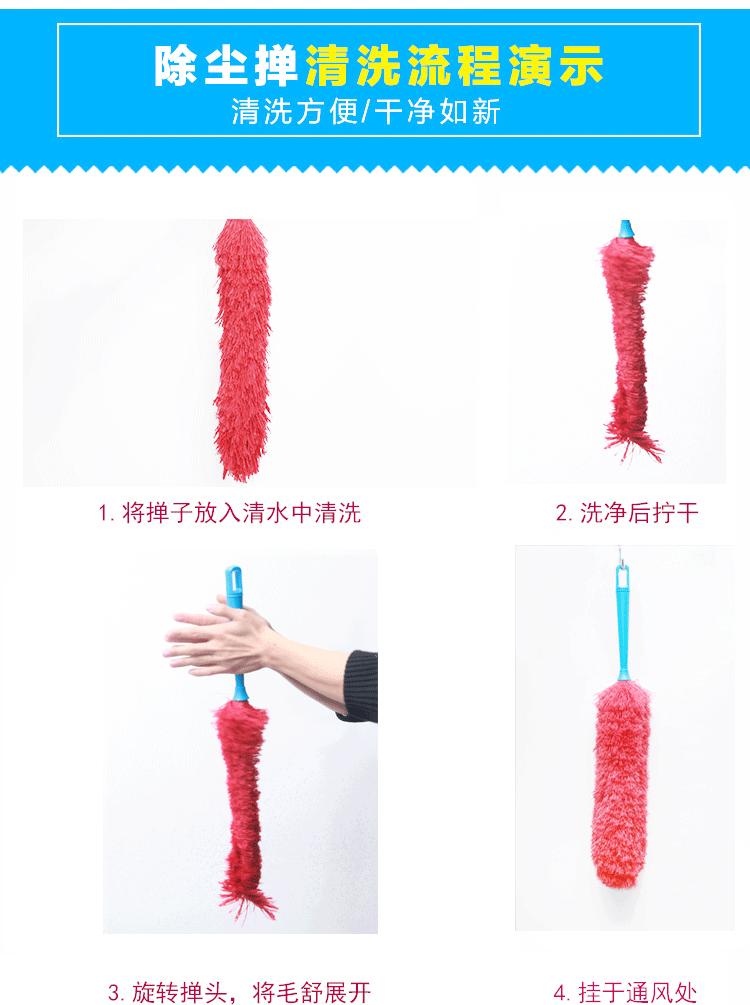 除尘掸清洗流程演示
清洗方便/干净如新

1. 将掸子放入清水中清洗

2. 洗净后拧干

3. 旋转掸头，将毛舒展开

4. 挂于通风处