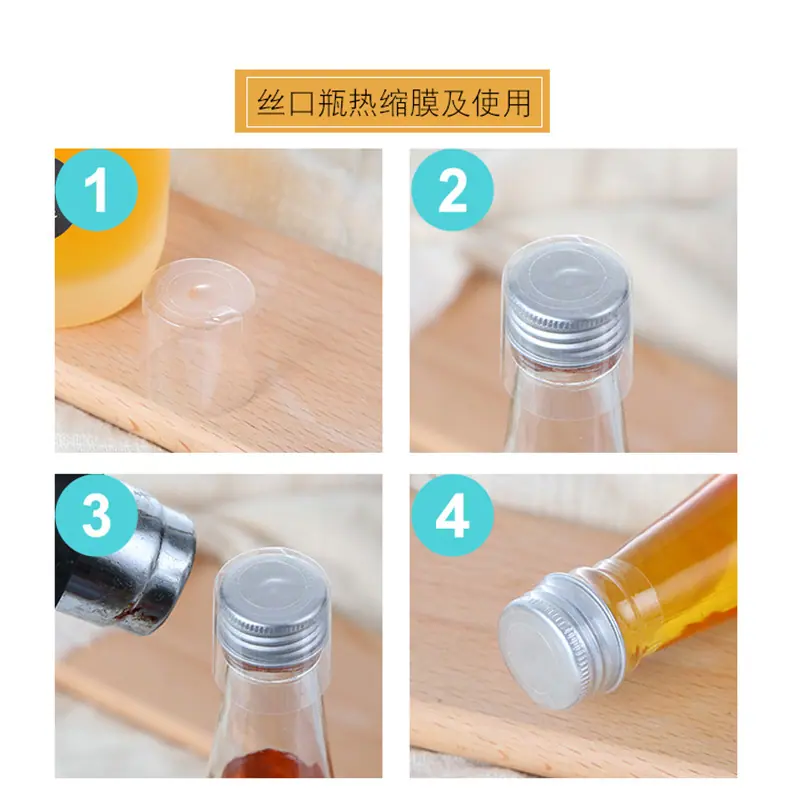 丝口瓶热缩膜及使用

1

2

3

4