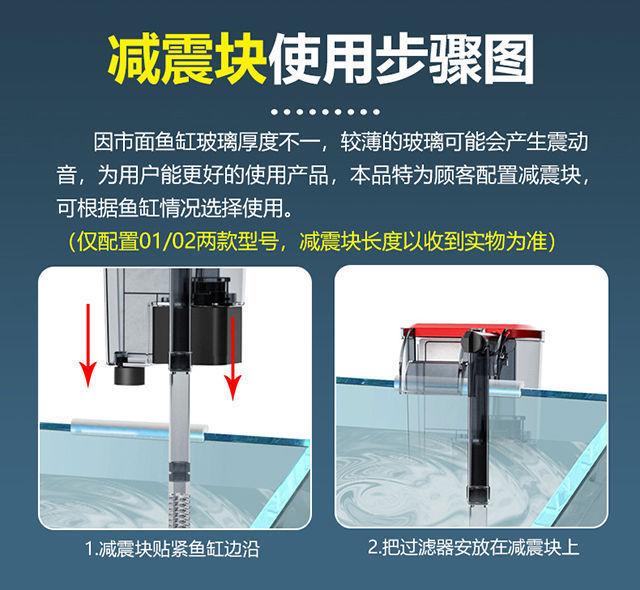 减震块使用步骤图

因市面鱼缸玻璃厚度不一，较薄的玻璃可能会产生震动音，为用户能更好的使用产品，本品特为顾客配置减震块，可根据鱼缸情况选择使用。

（仅配置01/02两款型号，减震块长度以收到实物为准）

1.减震块贴紧鱼缸边沿

2.把过滤器安放在减震块上