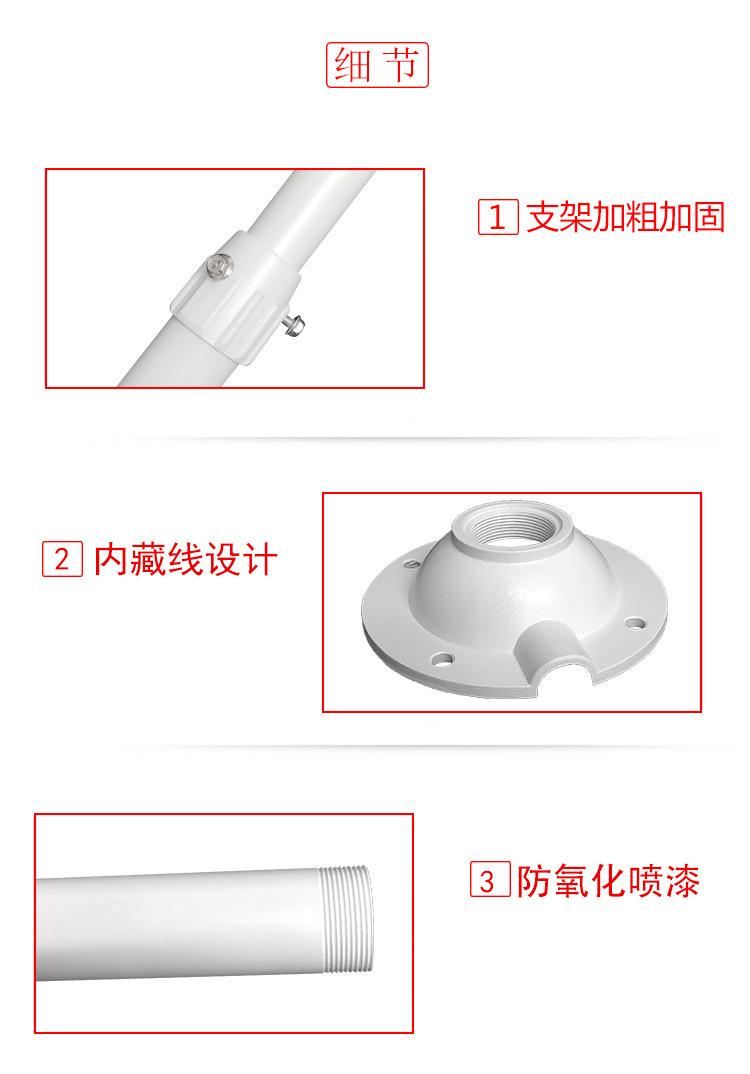 细节

1 支架加粗加固

2 内藏线设计

3 防氧化喷漆