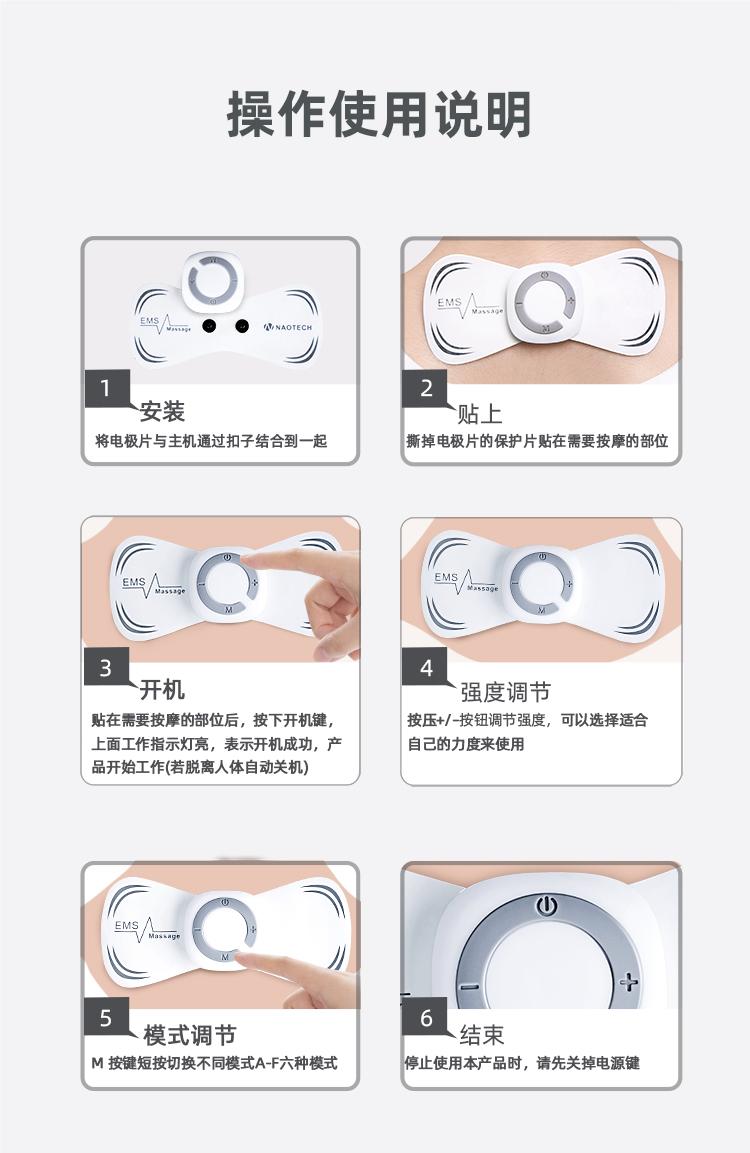 操作使用说明

EMS Massage
NAOTECH

1
安装
将电极片与主机通过扣子结合到一起

EMS Massage
M

2
贴上
撕掉电极片的保护片贴在需要按摩的部位

EMS Massage
M

3
开机
贴在需要按摩的部位后，按下开机键，上面工作指示灯亮，表示开机成功，产品开始工作(若脱离人体自动关机)

EMS Massage
M

4
强度调节
按压+/-按钮调节强度，可以选择适合自己的力度来使用

EMS Massage
M

5
模式调节
M 按键短按切换不同模式A-F六种模式

6
结束
停止使用本产品时，请先关掉电源键