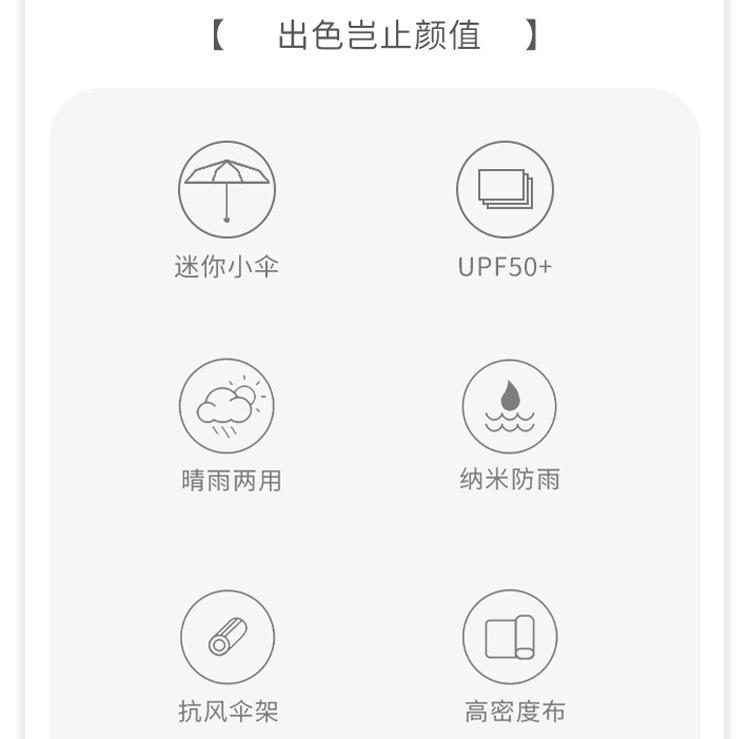 【 出色岂止颜值 】

迷你小伞

UPF50+

晴雨两用

纳米防雨

抗风伞架

高密度布