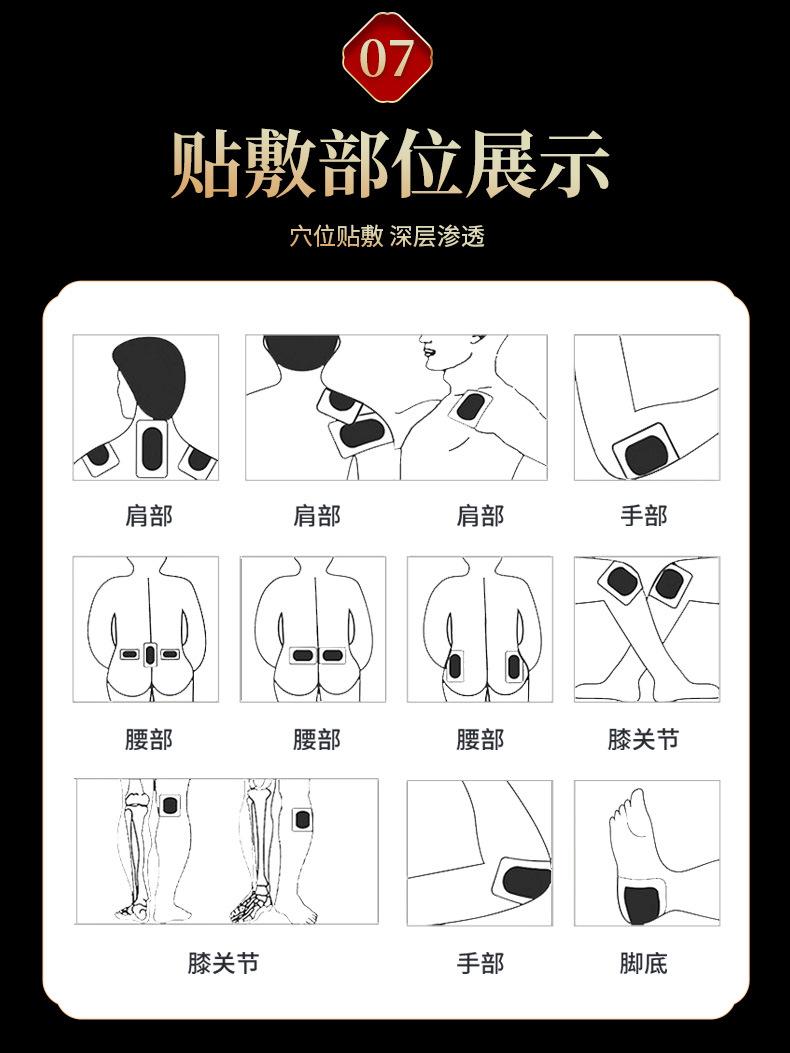 07

贴敷部位展示

穴位贴敷 深层渗透

肩部 肩部 肩部 手部

腰部 腰部 腰部 膝关节

膝关节 手部 脚底