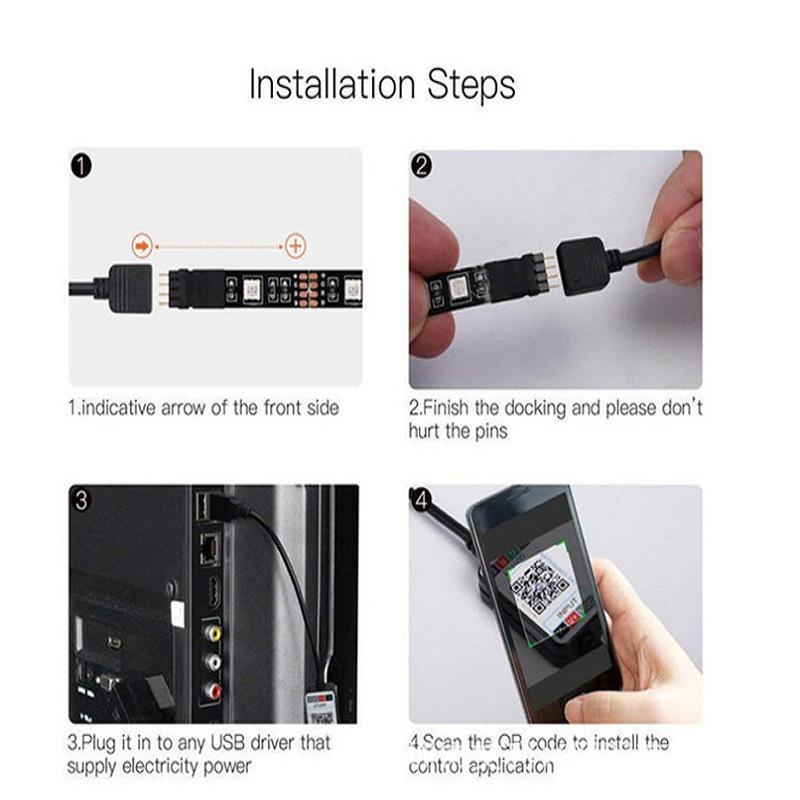 Installation Steps

1

1.indicative arrow of the front side

2

2.Finish the docking and please don't hurt the pins

3

3.Plug it in to any USB driver that supply electricity power

4

4.Scan the QR code to install the control application