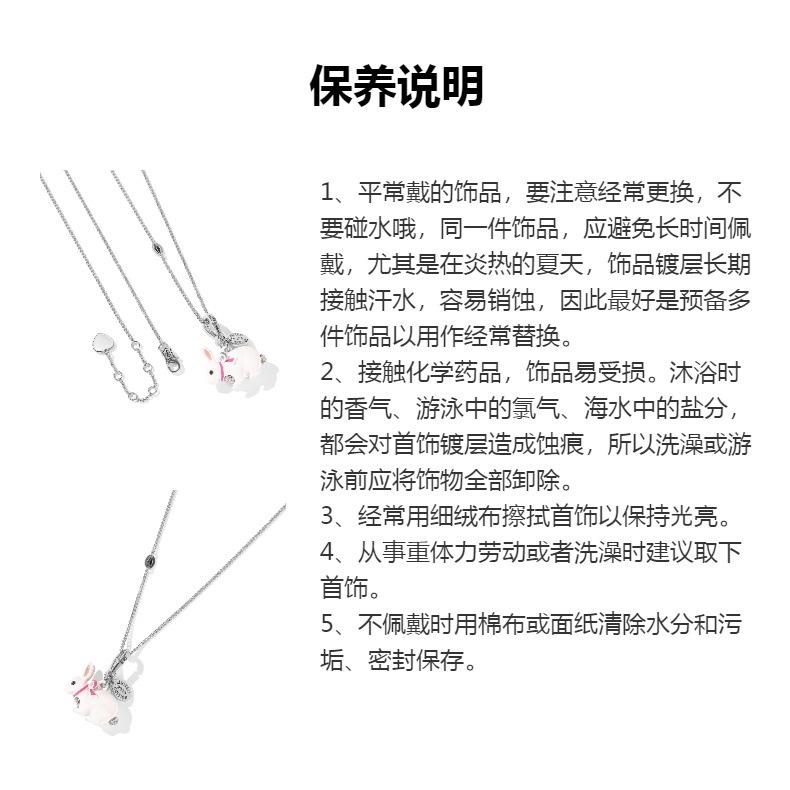 保养说明

1、平常戴的饰品，要注意经常更换，不要碰水哦，同一件饰品，应避免长时间佩戴，尤其是在炎热的夏天，饰品镀层长期接触汗水，容易销蚀，因此最好是预备多件饰品以用作经常替换。
2、接触化学药品，饰品易受损。沐浴时的香气、游泳中的氯气、海水中的盐分，都会对首饰镀层造成蚀痕，所以洗澡或游泳前应将饰物全部卸除。
3、经常用细绒布擦拭首饰以保持光亮。
4、从事重体力劳动或者洗澡时建议取下首饰。
5、不佩戴时用棉布或面纸清除水分和污垢、密封保存。