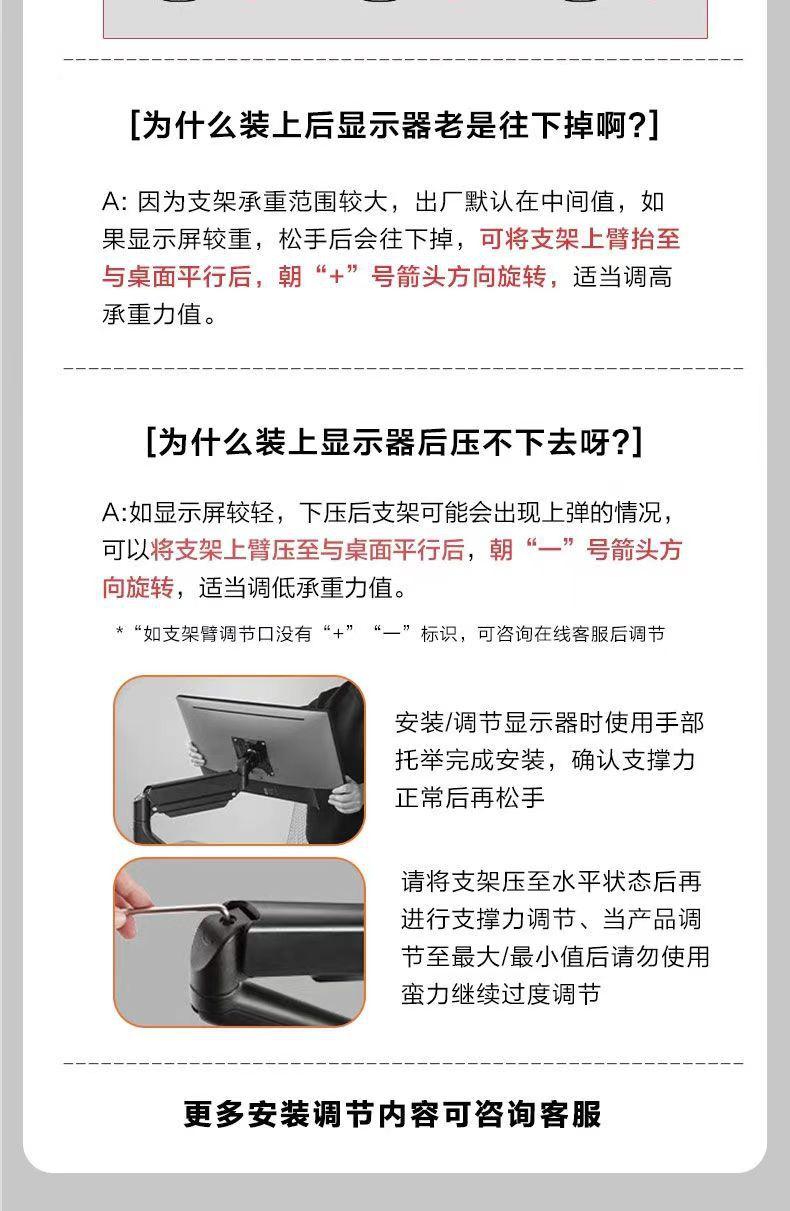 [为什么装上后显示器老是往下掉啊?]

A: 因为支架承重范围较大，出厂默认在中间值，如果显示屏较重，松手后会往下掉，可将支架上臂抬至与桌面平行后，朝“+”号箭头方向旋转，适当调高承重力值。

[为什么装上显示器后压不下去呀?]

A:如显示屏较轻，下压后支架可能会出现上弹的情况，可以将支架上臂压至与桌面平行后，朝“一”号箭头方向旋转，适当调低承重力值。

*“如支架臂调节口没有“+”“一”标识，可咨询在线客服后调节

安装/调节显示器时使用手部托举完成安装，确认支撑力正常后再松手

请将支架压至水平状态后再进行支撑力调节、当产品调节至最大/最小值后请勿使用蛮力继续过度调节

更多安装调节内容可咨询客服