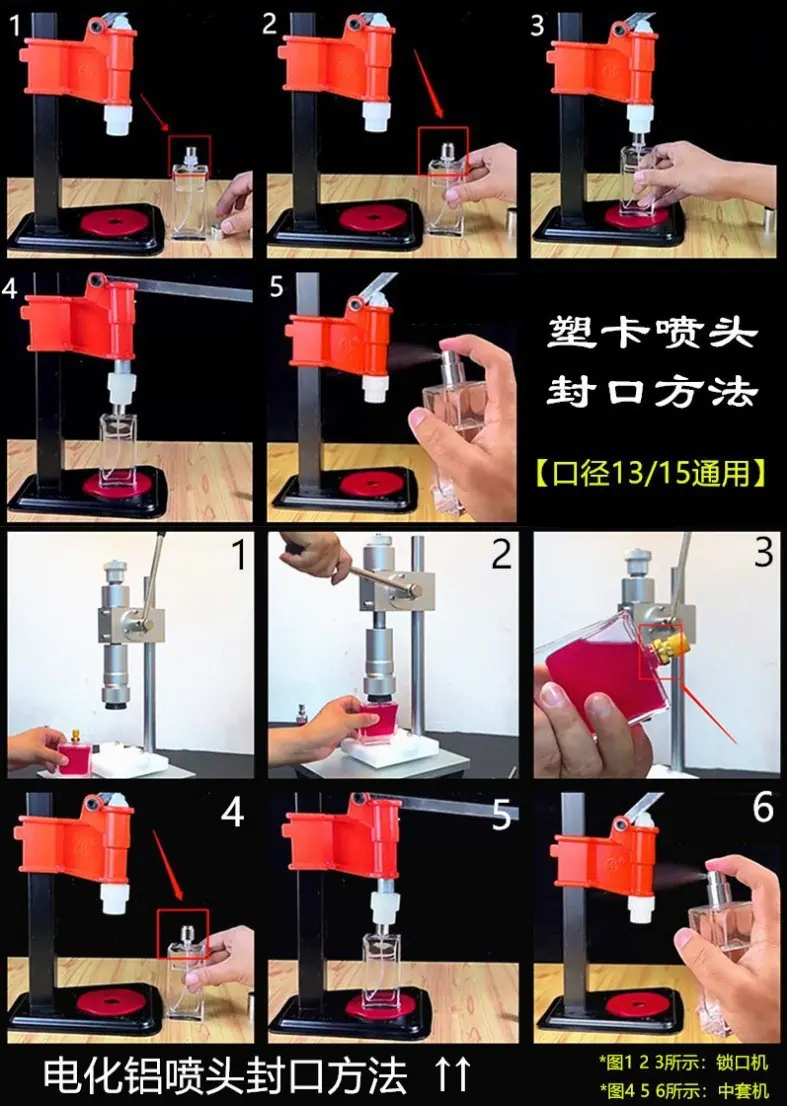 1

2

3

4

5

塑卡喷头
封口方法

【口径13/15通用】

1

2

3

4

5

6

电化铝喷头封口方法 ↑↑

*图1 2 3所示：锁口机
*图4 5 6所示：中套机