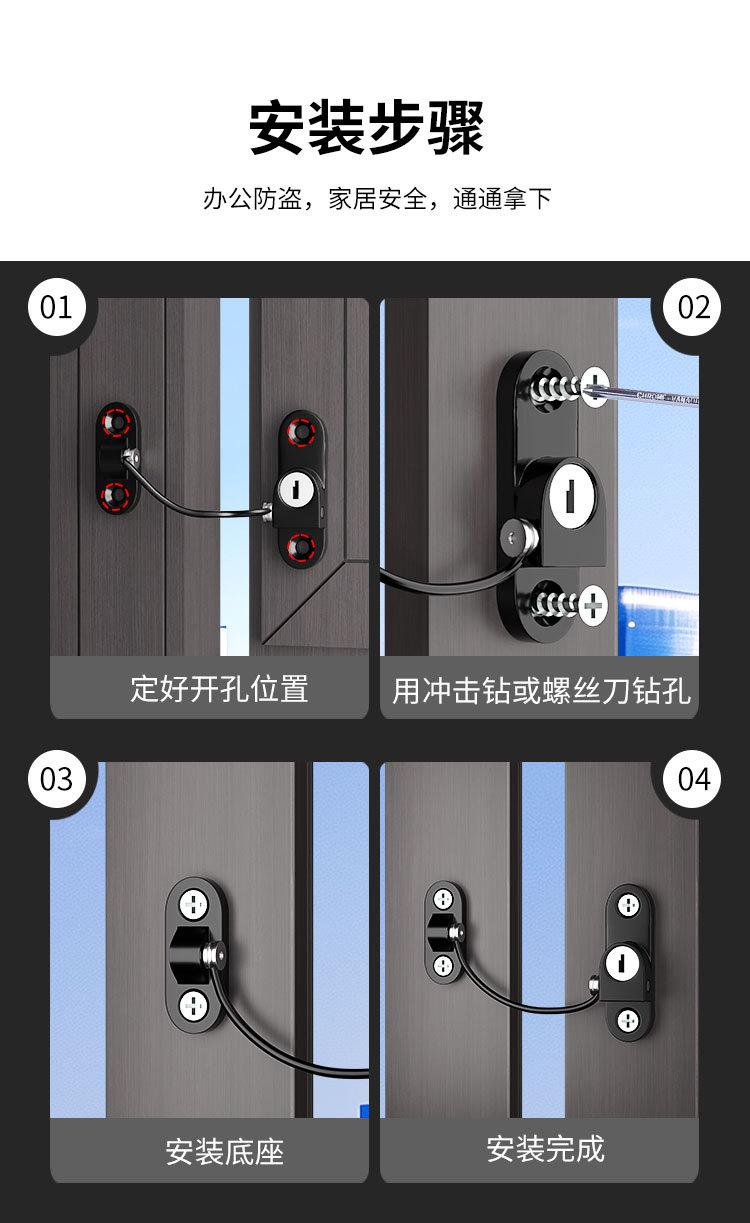 安装步骤

办公防盗，家居安全，通通拿下

01

定好开孔位置

02

CHROME-VANADIUM

用冲击钻或螺丝刀钻孔

03

安装底座

04

安装完成