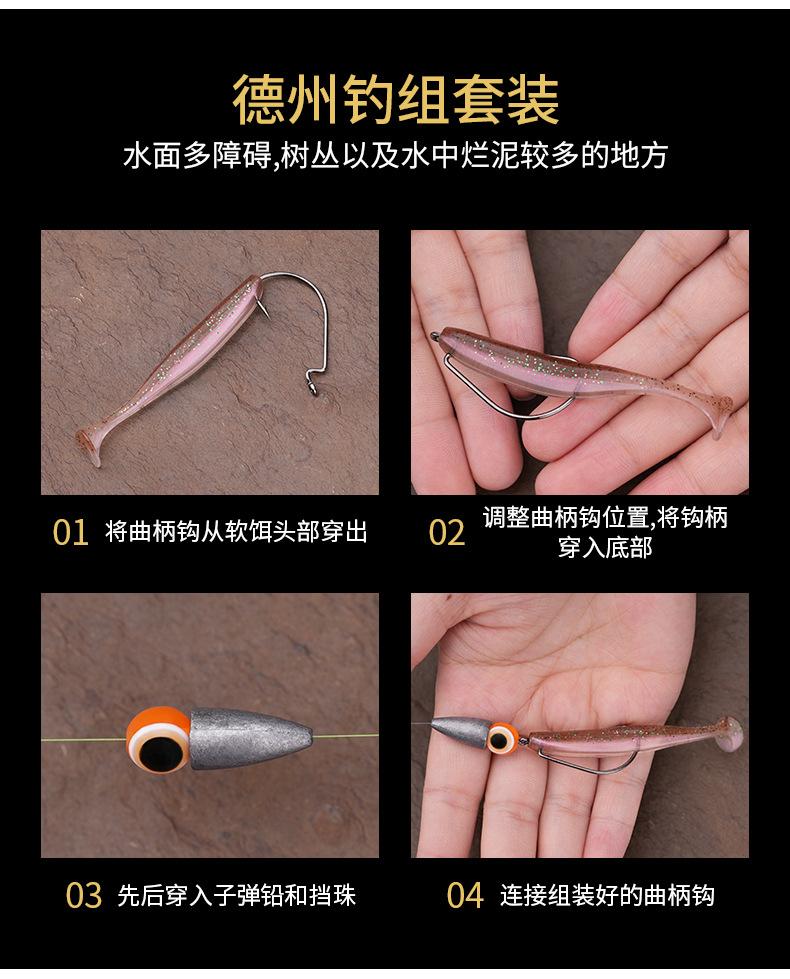 德州钓组套装

水面多障碍,树丛以及水中烂泥较多的地方

01 将曲柄钩从软饵头部穿出

02 调整曲柄钩位置,将钩柄穿入底部

03 先后穿入子弹铅和挡珠

04 连接组装好的曲柄钩