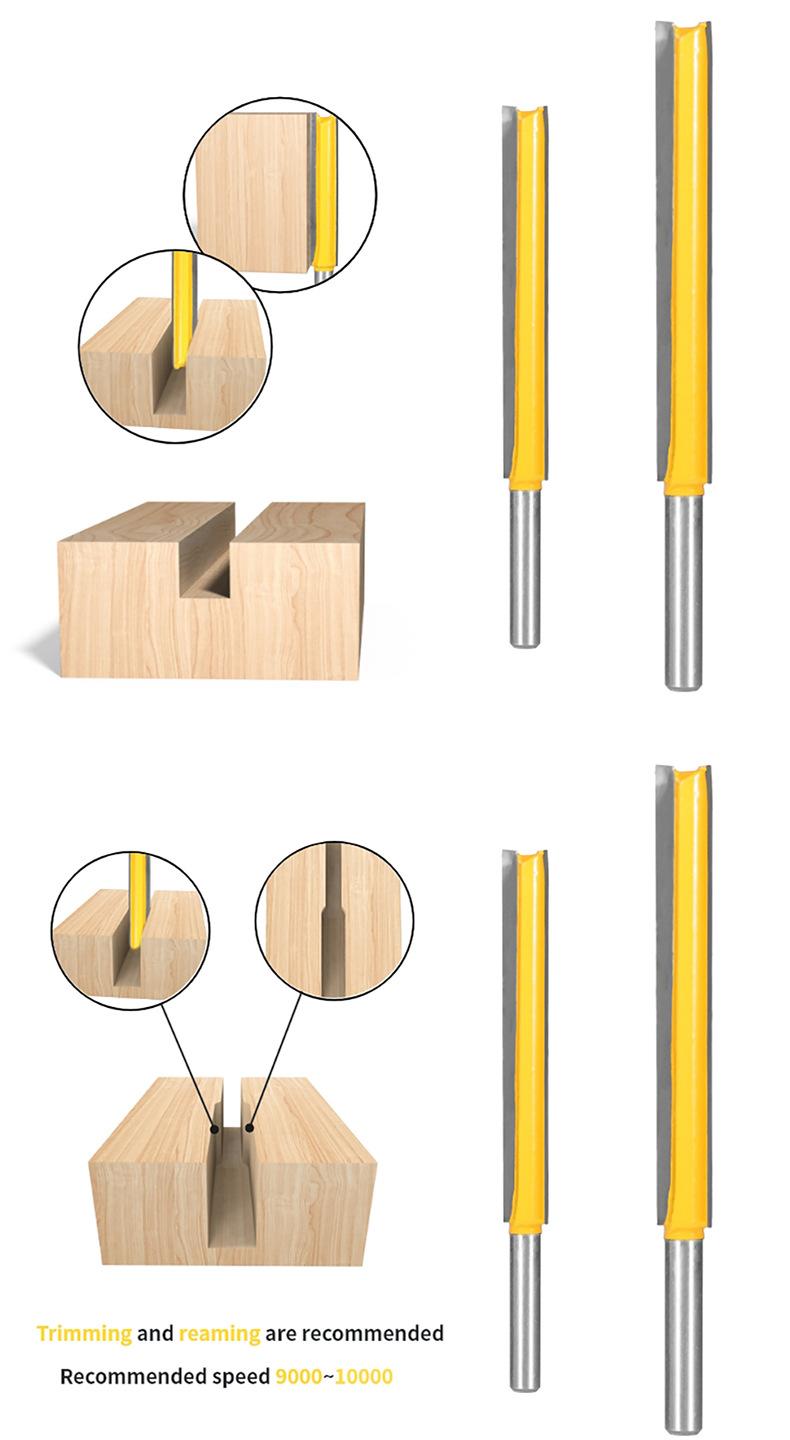 Trimming and reaming are recommended

Recommended speed 9000~10000