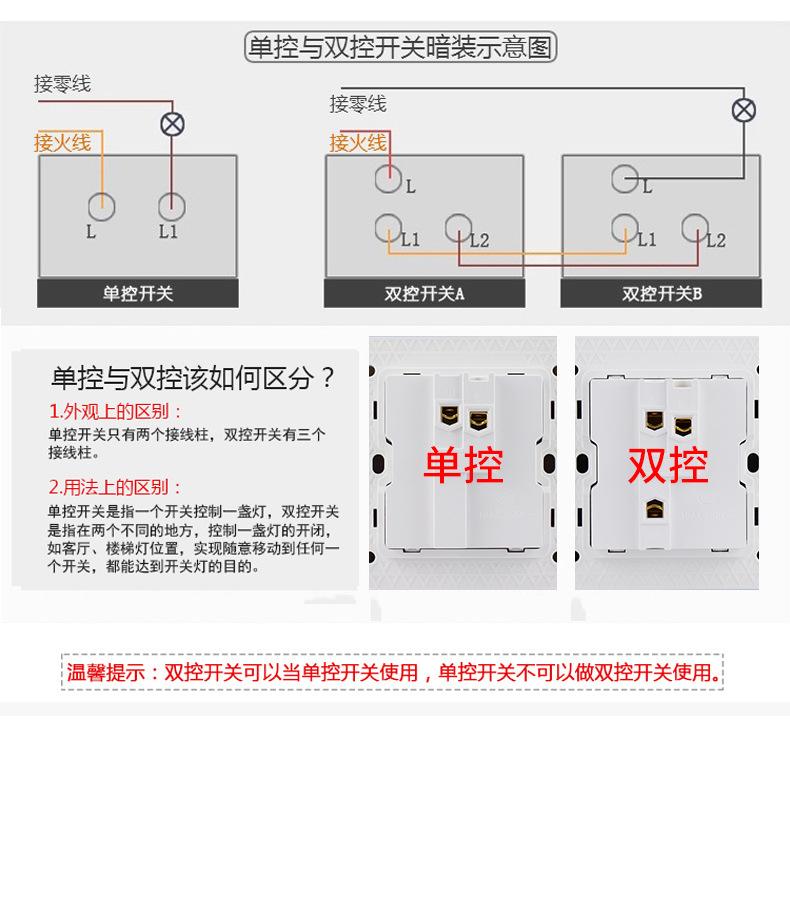 单控与双控开关暗装示意图

接零线

接火线

L L1

单控开关

接零线

接火线

L

L1 L2

双控开关A

L

L1 L2

双控开关B

单控与双控该如何区分？

1.外观上的区别：

单控开关只有两个接线柱，双控开关有三个接线柱。

2.用法上的区别：

单控开关是指一个开关控制一盏灯，双控开关是指在两个不同的地方，控制一盏灯的开闭，如客厅、楼梯灯位置，实现随意移动到任何一个开关，都能达到开关灯的目的。

单控

双控

温馨提示：双控开关可以当单控开关使用，单控开关不可以做双控开关使用。