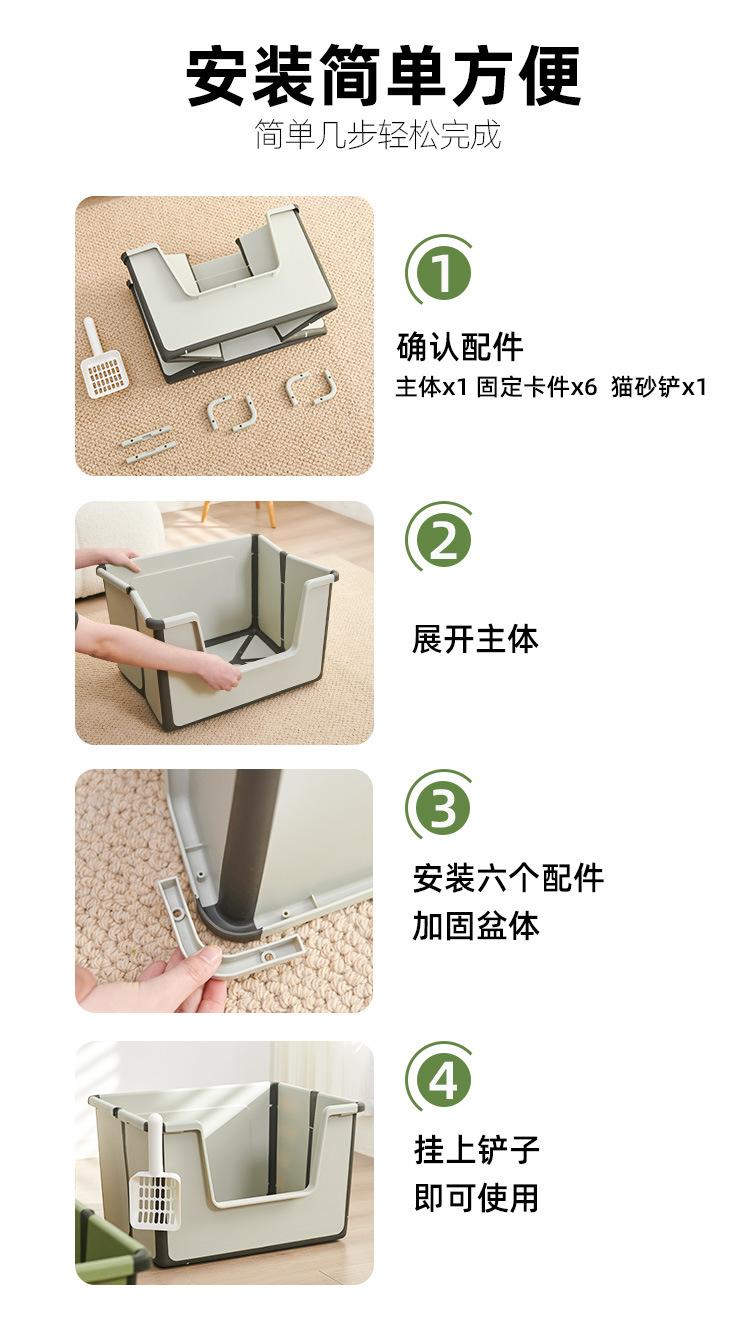 安装简单方便
简单几步轻松完成

1
确认配件
主体x1 固定卡件x6 猫砂铲x1

2
展开主体

3
安装六个配件
加固盆体

4
挂上铲子
即可使用