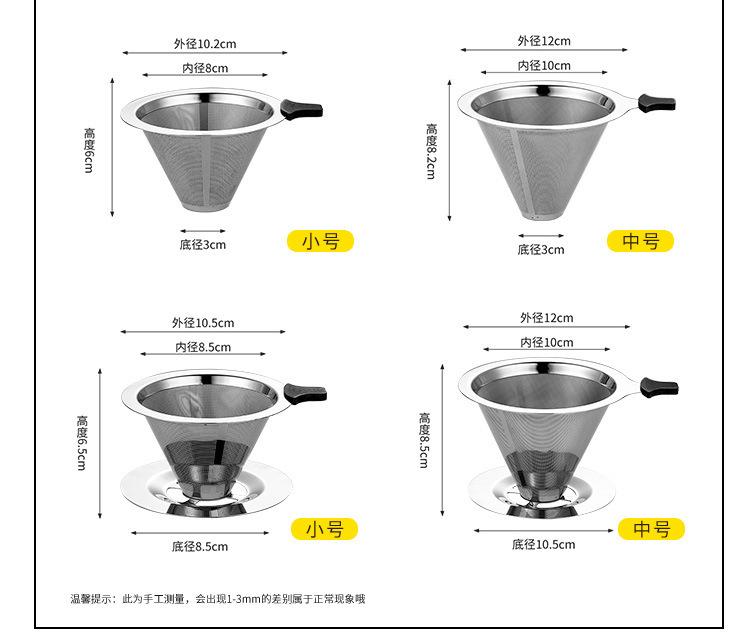 外径10.2cm
内径8cm
高度6cm
底径3cm
小号

外径12cm
内径10cm
高度8.2cm
底径3cm
中号

外径10.5cm
内径8.5cm
高度6.5cm
底径8.5cm
小号

外径12cm
内径10cm
高度8.5cm
底径10.5cm
中号

温馨提示：此为手工测量，会出现1-3mm的差别属于正常现象哦