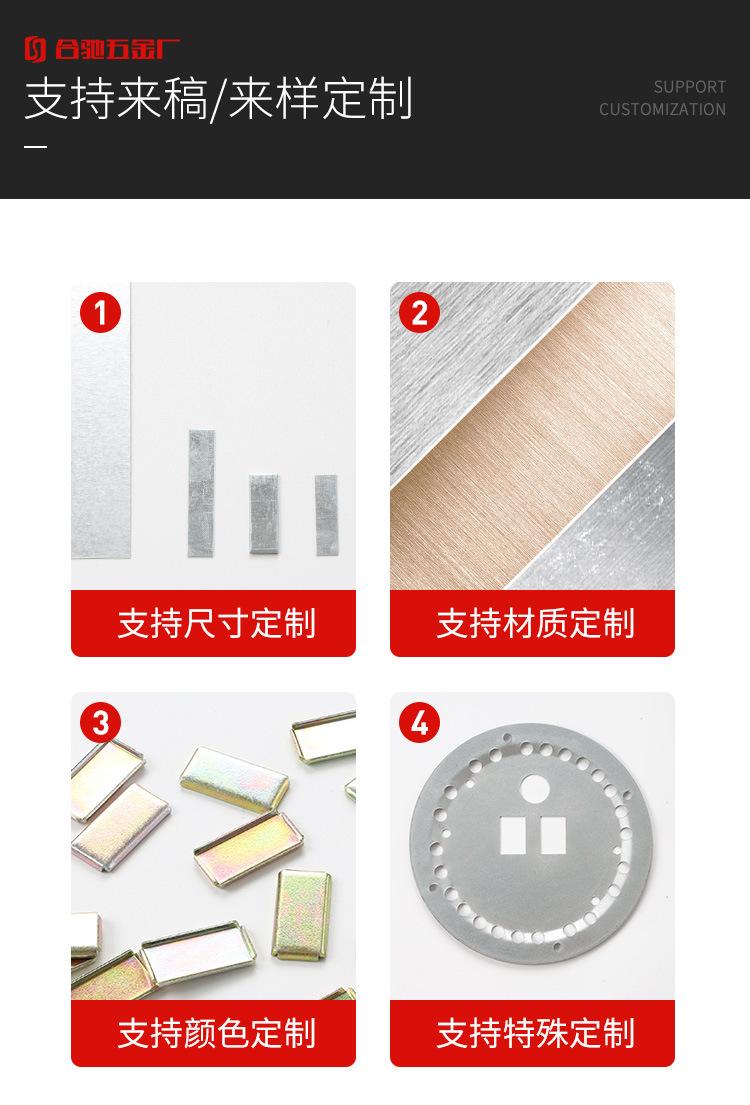 合驰五金厂

支持来稿/来样定制

SUPPORT CUSTOMIZATION

1

支持尺寸定制

2

支持材质定制

3

支持颜色定制

4

支持特殊定制