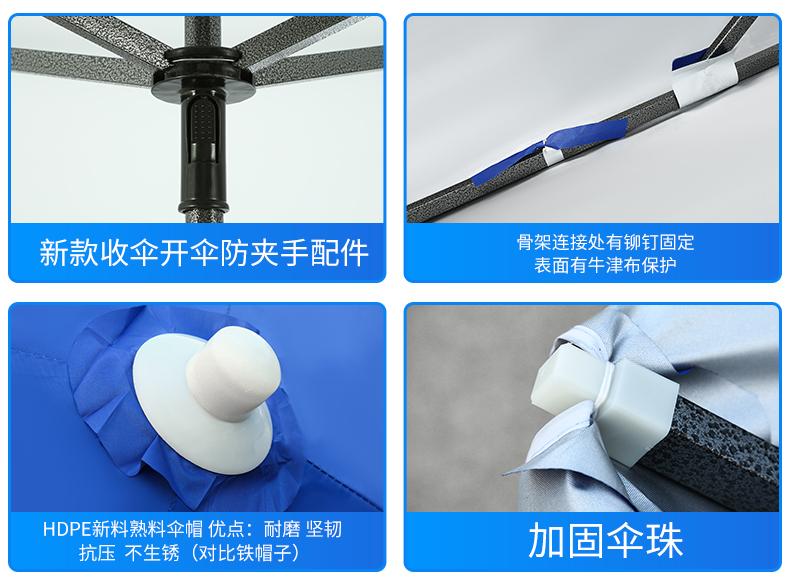 新款收伞开伞防夹手配件

骨架连接处有铆钉固定
表面有牛津布保护

HDPE新料熟料伞帽 优点：耐磨 坚韧
抗压 不生锈（对比铁帽子）

加固伞珠