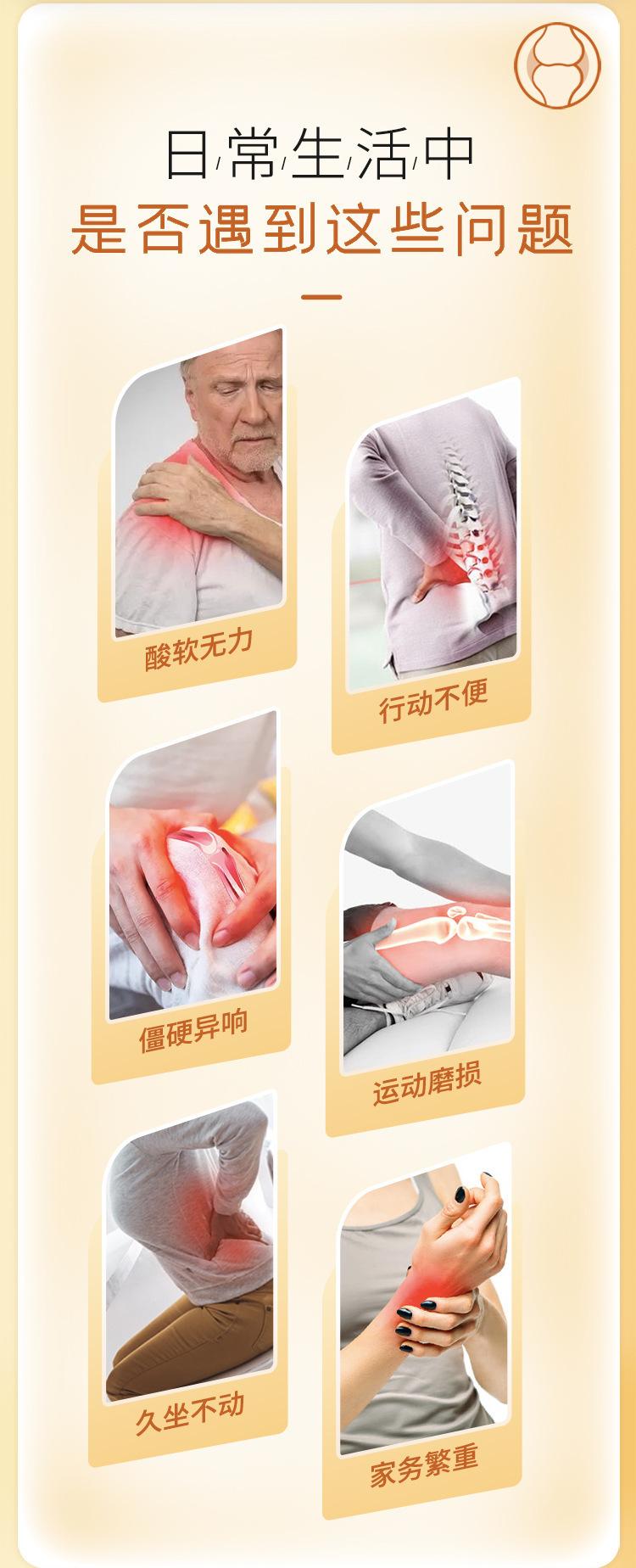 日常生活中
是否遇到这些问题

酸软无力

行动不便

僵硬异响

运动磨损

久坐不动

家务繁重