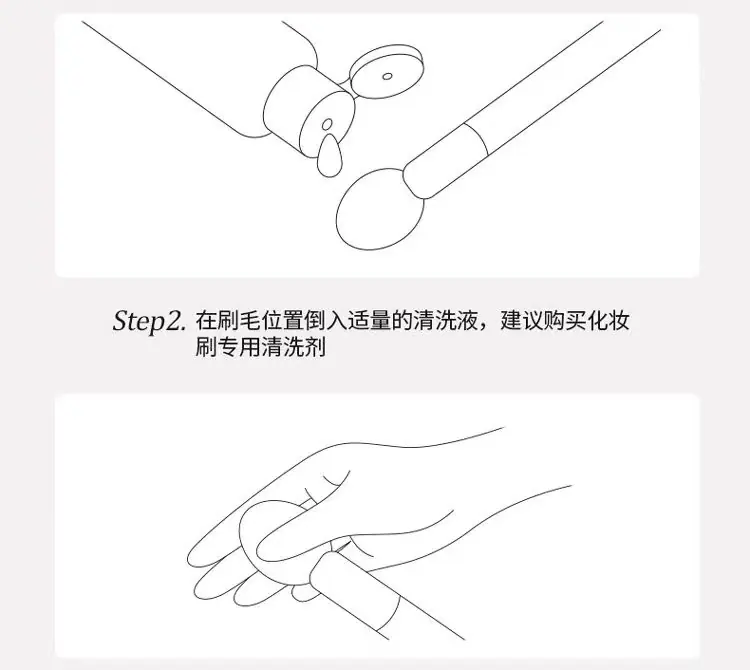 Step2. 在刷毛位置倒入适量的清洗液，建议购买化妆刷专用清洗剂