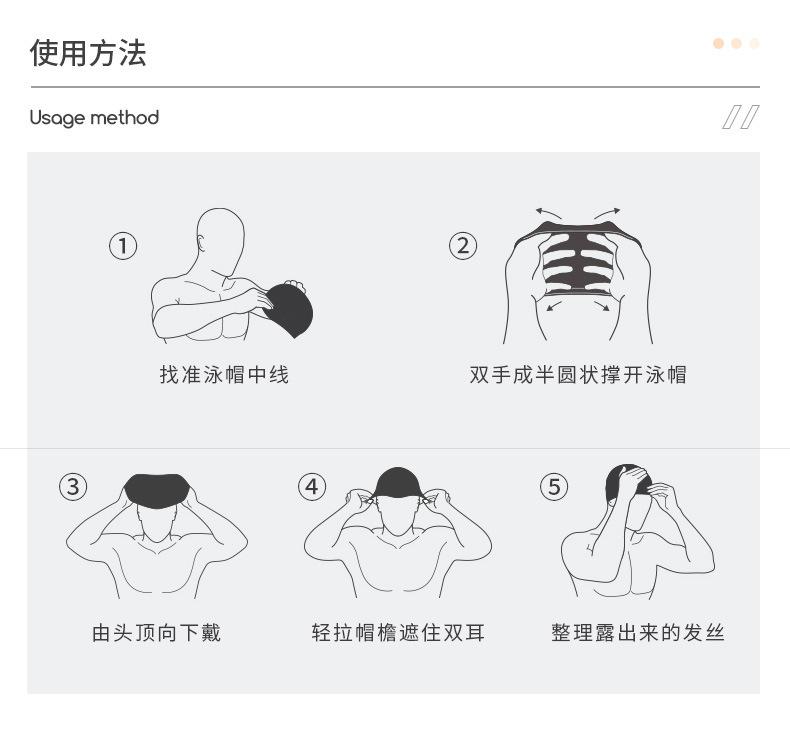 使用方法

Usage method

①
找准泳帽中线

②
双手成半圆状撑开泳帽

③
由头顶向下戴

④
轻拉帽檐遮住双耳

⑤
整理露出来的发丝