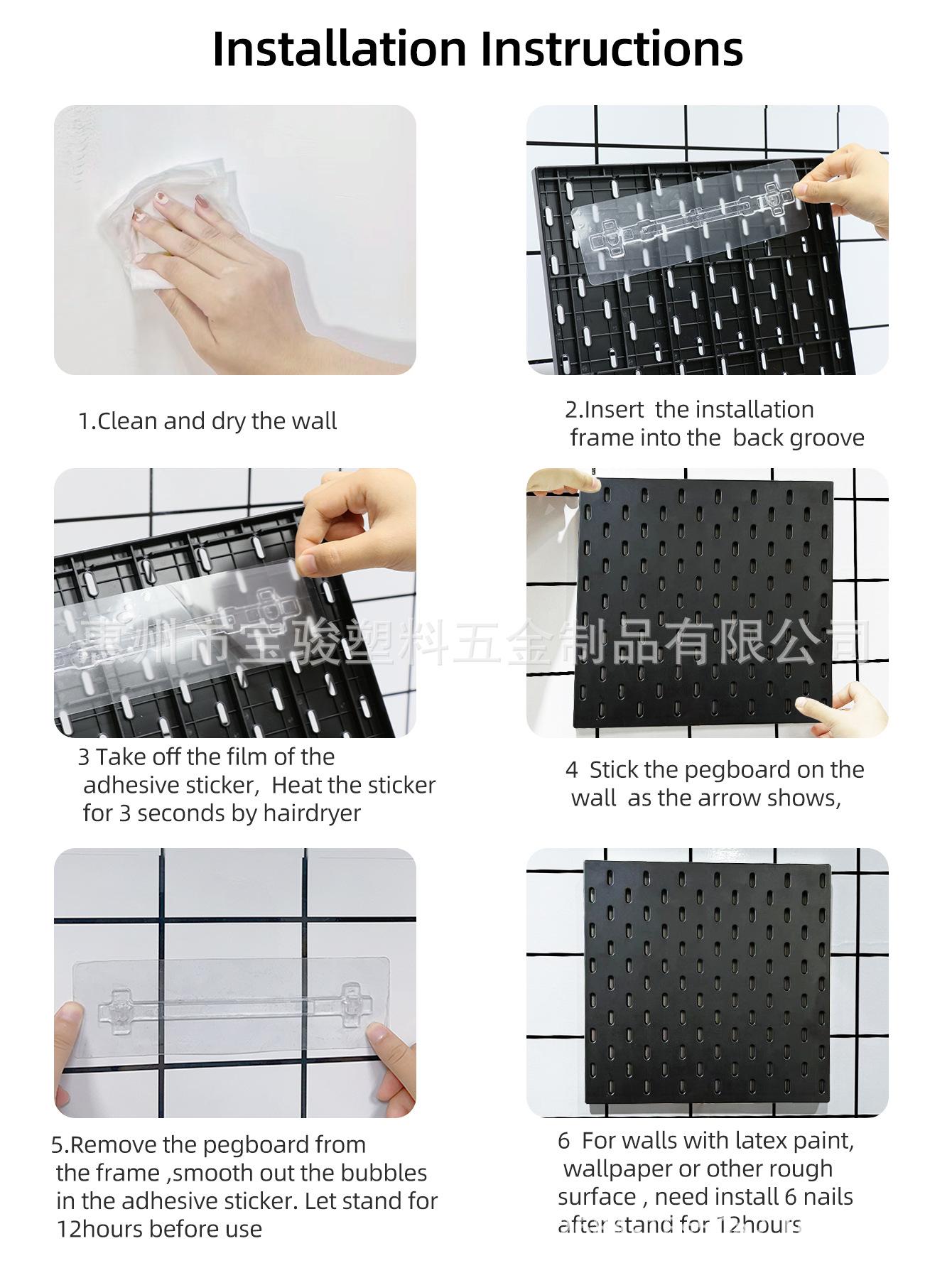 Installation Instructions

1.Clean and dry the wall

2.Insert the installation frame into the back groove

惠州市宝骏塑料五金制品有限公司

3 Take off the film of the adhesive sticker, Heat the sticker for 3 seconds by hairdryer

4 Stick the pegboard on the wall as the arrow shows,

5.Remove the pegboard from the frame ,smooth out the bubbles in the adhesive sticker. Let stand for 12hours before use

6 For walls with latex paint, wallpaper or other rough surface , need install 6 nails after stand for 12hours