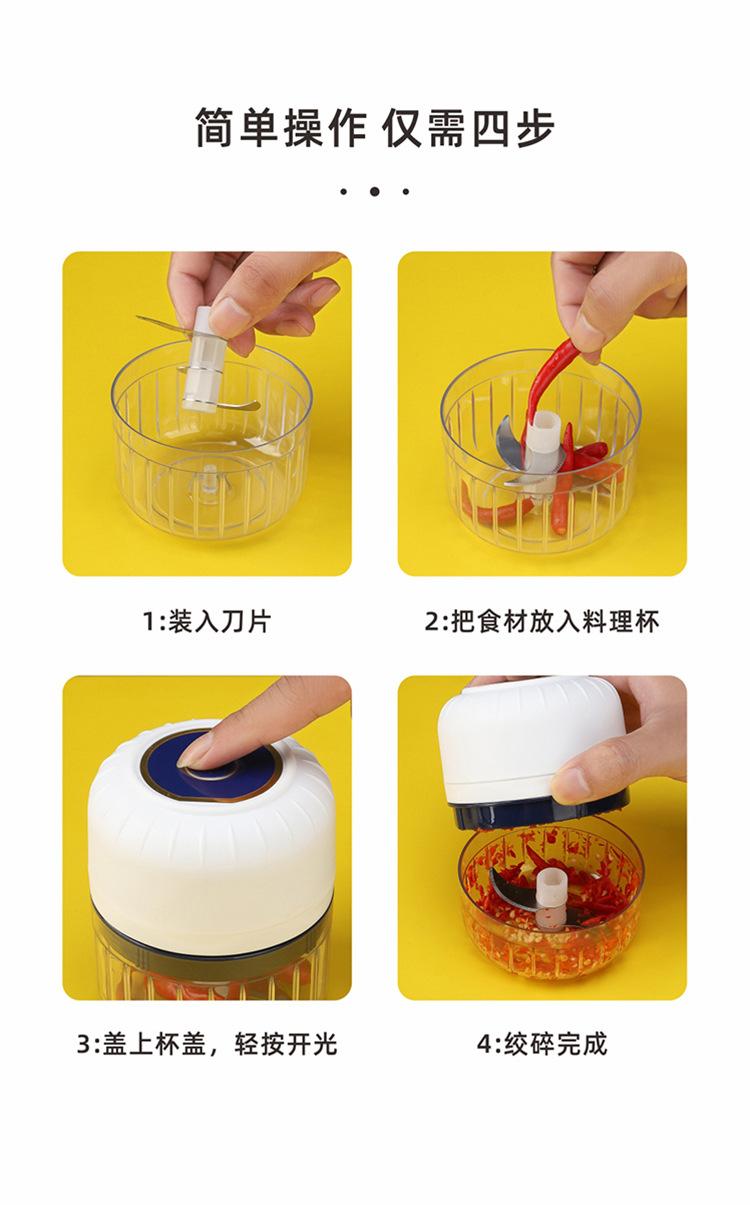 简单操作 仅需四步

1:装入刀片

2:把食材放入料理杯

3:盖上杯盖，轻按开光

4:绞碎完成