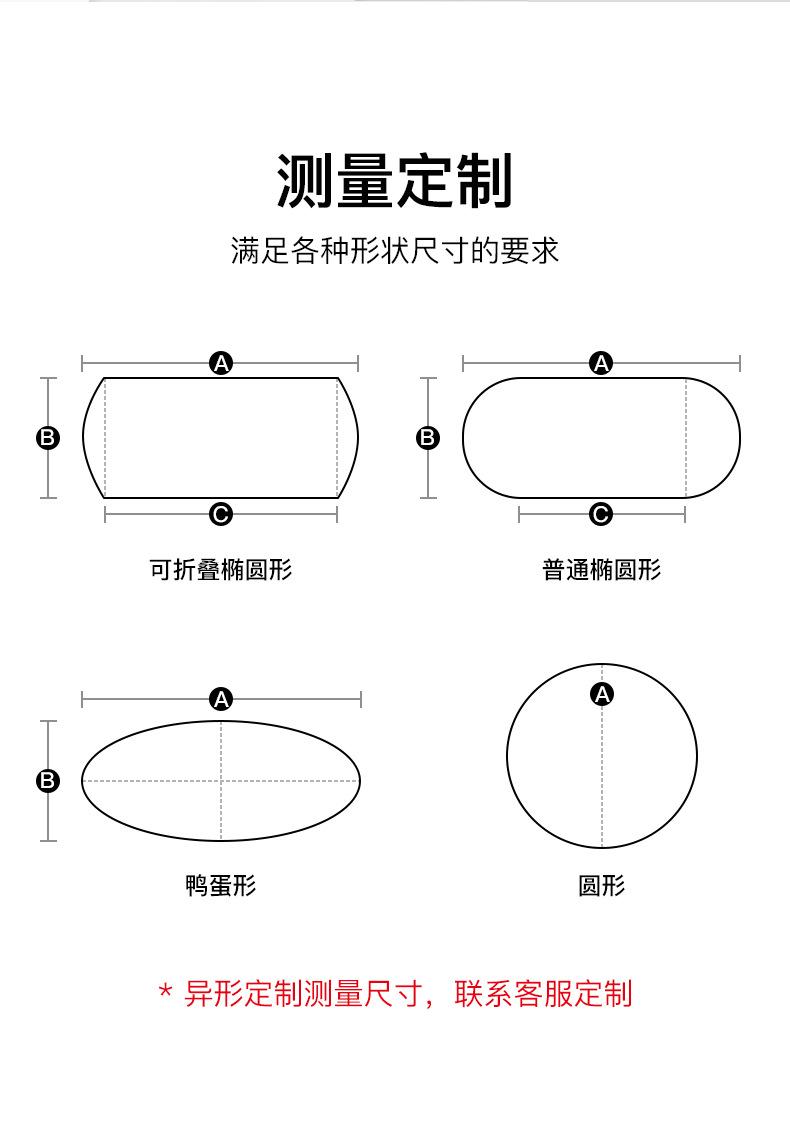 测量定制

满足各种形状尺寸的要求

A
B
C
可折叠椭圆形

A
B
C
普通椭圆形

A
B
鸭蛋形

A
圆形

* 异形定制测量尺寸，联系客服定制