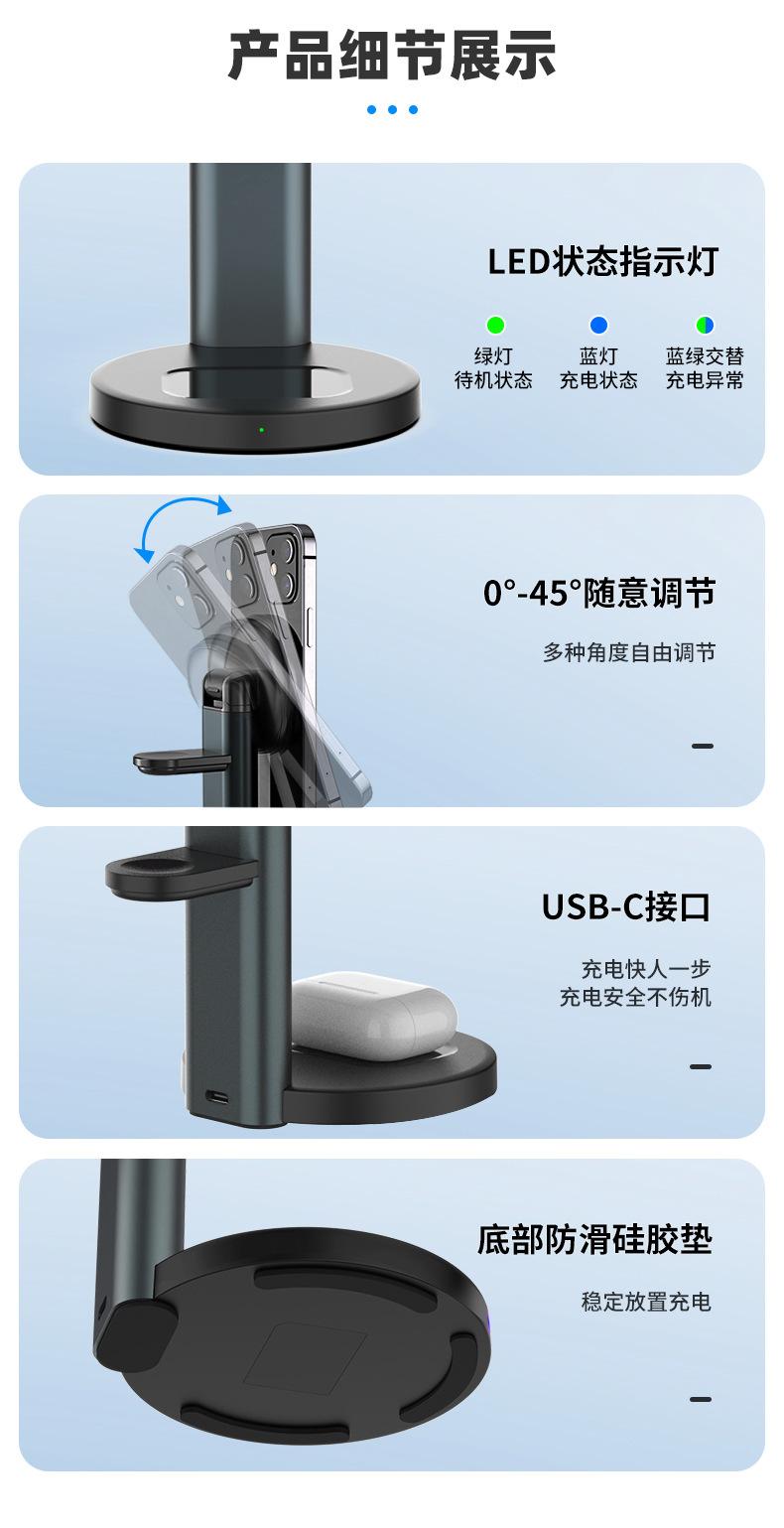 产品细节展示

LED状态指示灯

绿灯
待机状态

蓝灯
充电状态

蓝绿交替
充电异常

0°-45°随意调节

多种角度自由调节

USB-C接口

充电快人一步
充电安全不伤机

底部防滑硅胶垫

稳定放置充电