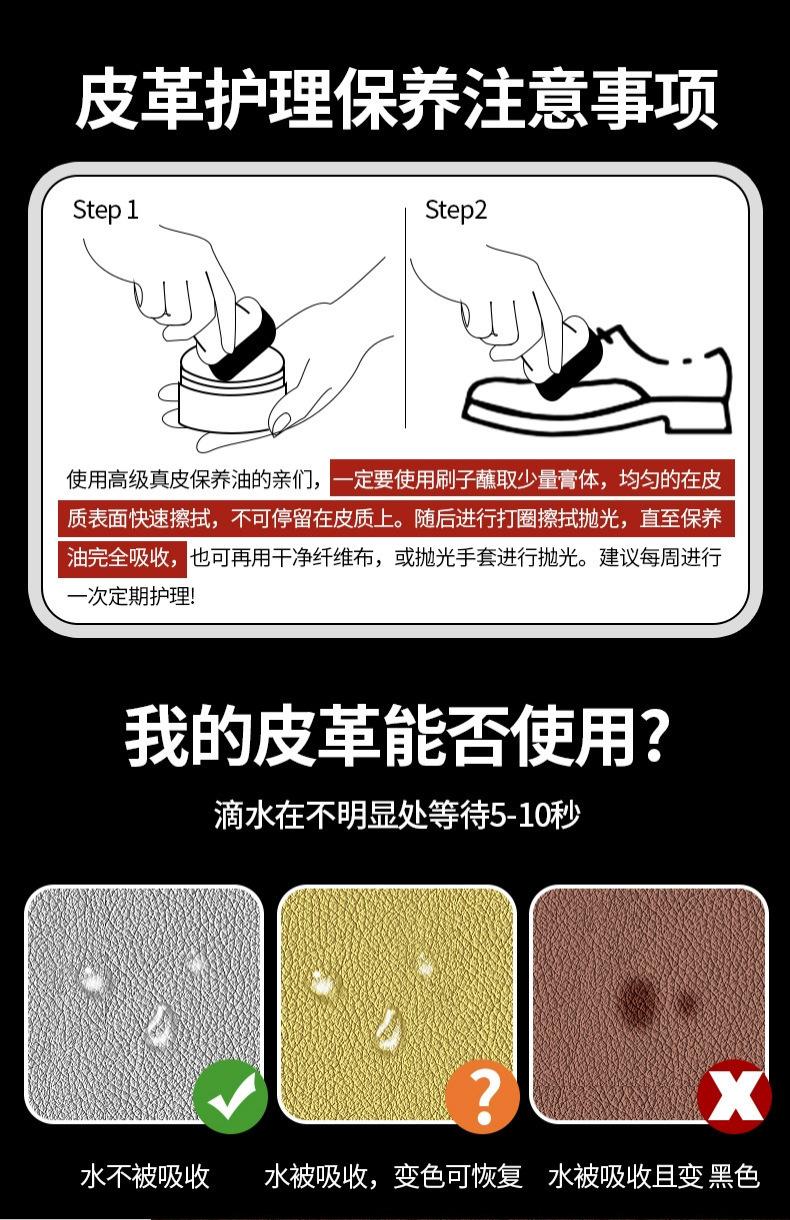 皮革护理保养注意事项

Step 1

Step2

使用高级真皮保养油的亲们，一定要使用刷子蘸取少量膏体，均匀的在皮质表面快速擦拭，不可停留在皮质上。随后进行打圈擦拭抛光，直至保养油完全吸收，也可再用干净纤维布，或抛光手套进行抛光。建议每周进行一次定期护理!

我的皮革能否使用?

滴水在不明显处等待5-10秒

水不被吸收

水被吸收，变色可恢复

水被吸收且变 黑色