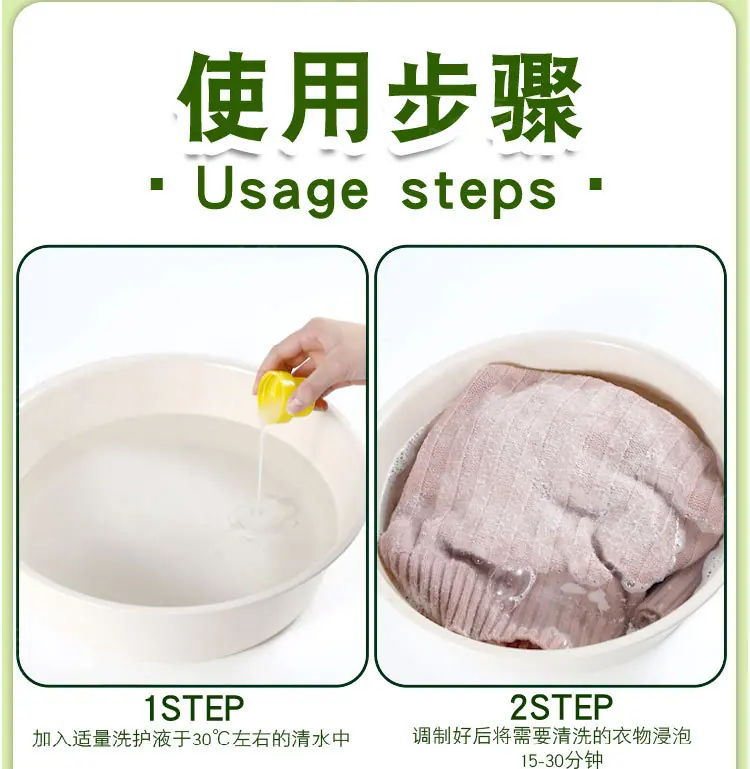 使用步骤

· Usage steps ·

1STEP
加入适量洗护液于30℃左右的清水中

2STEP
调制好后将需要清洗的衣物浸泡15-30分钟