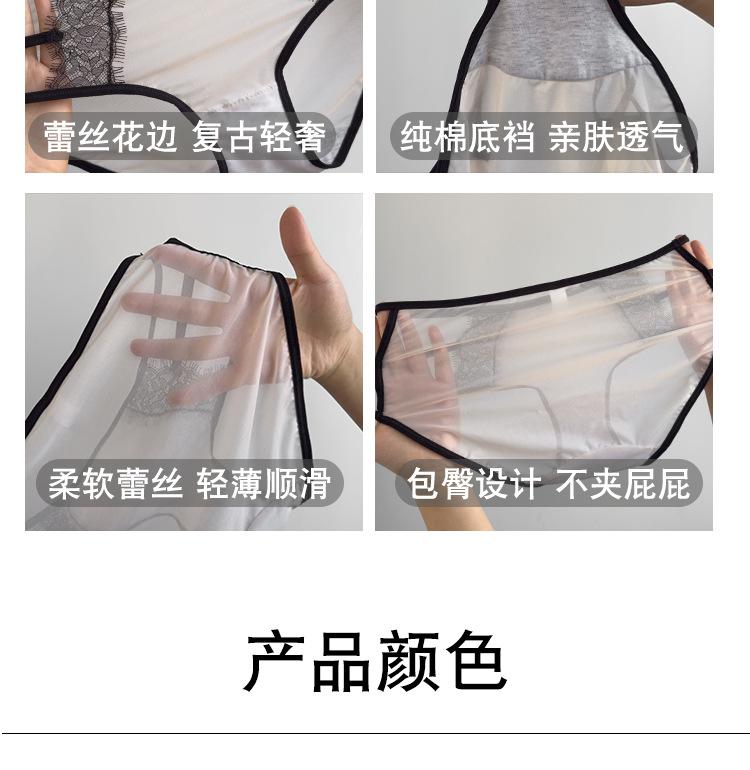 蕾丝花边 复古轻奢

纯棉底裆 亲肤透气

柔软蕾丝 轻薄顺滑

包臀设计 不夹屁屁

产品颜色