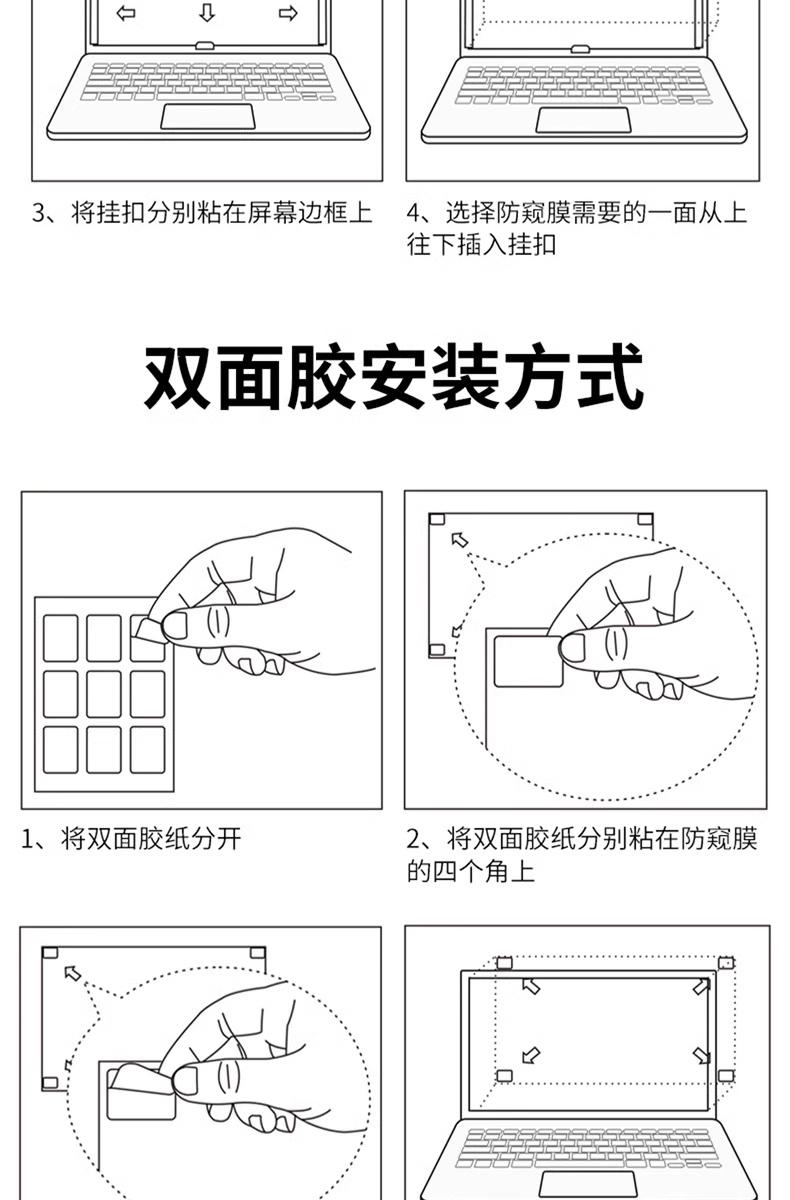 3、将挂扣分别粘在屏幕边框上

4、选择防窥膜需要的一面从上往下插入挂扣

双面胶安装方式

1、将双面胶纸分开

2、将双面胶纸分别粘在防窥膜的四个角上