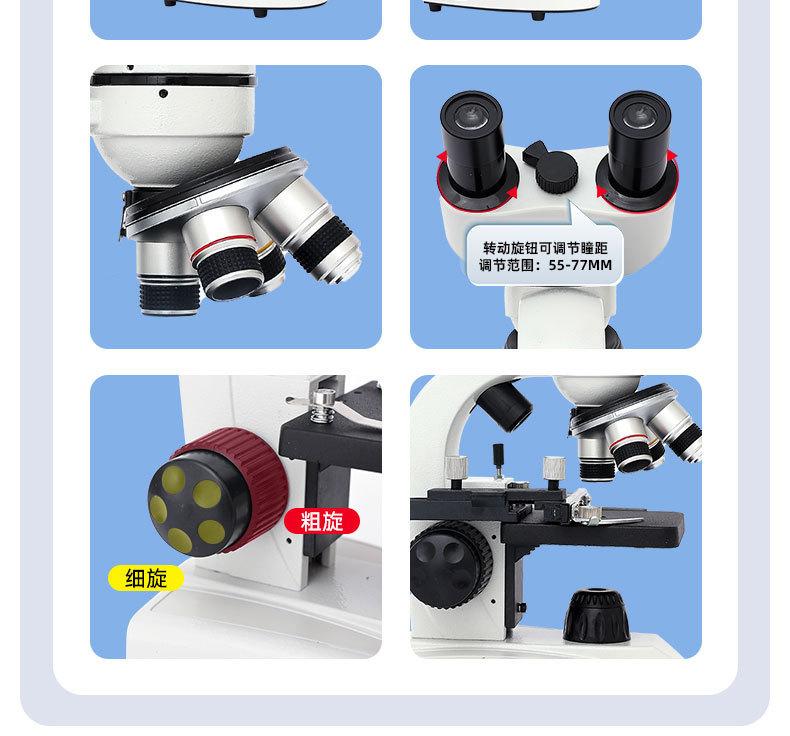 转动旋钮可调节瞳距
调节范围：55-77MM

粗旋

细旋