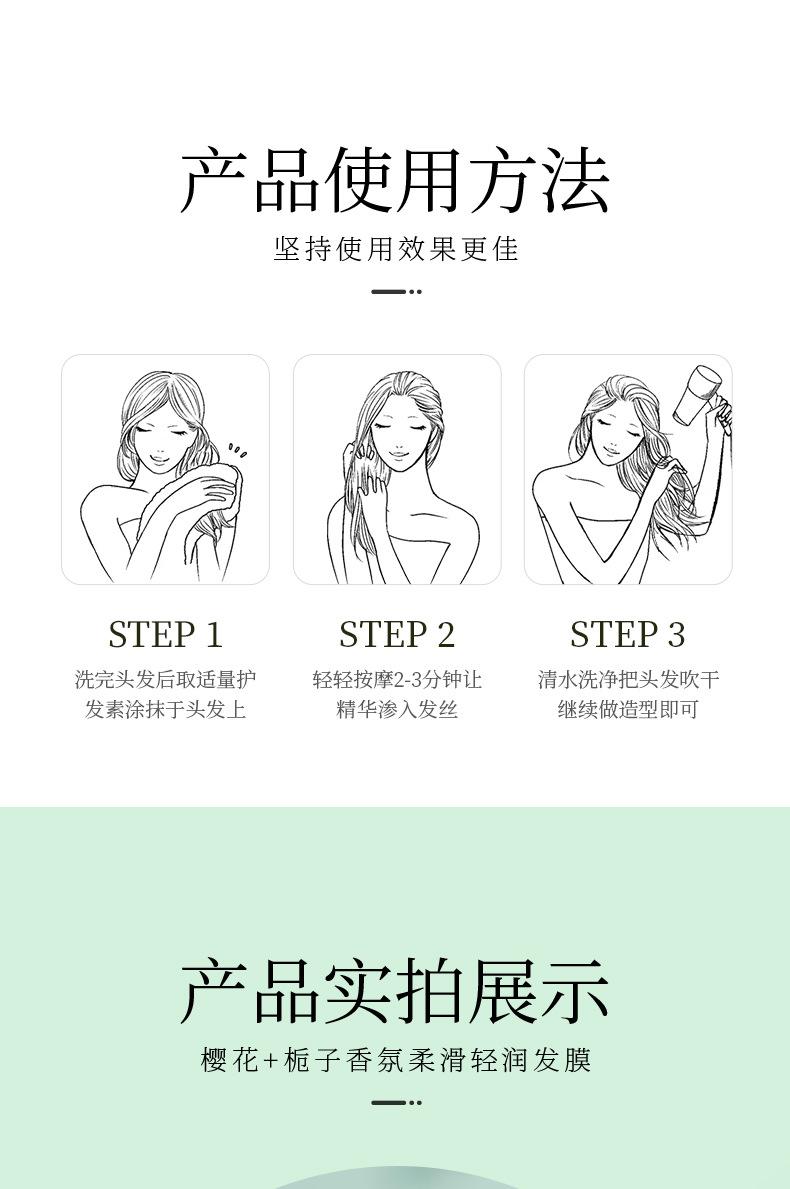 产品使用方法

坚持使用效果更佳

STEP 1
洗完头发后取适量护发素涂抹于头发上

STEP 2
轻轻按摩2-3分钟让精华渗入发丝

STEP 3
清水洗净把头发吹干继续做造型即可

产品实拍展示

樱花+栀子香氛柔滑轻润发膜