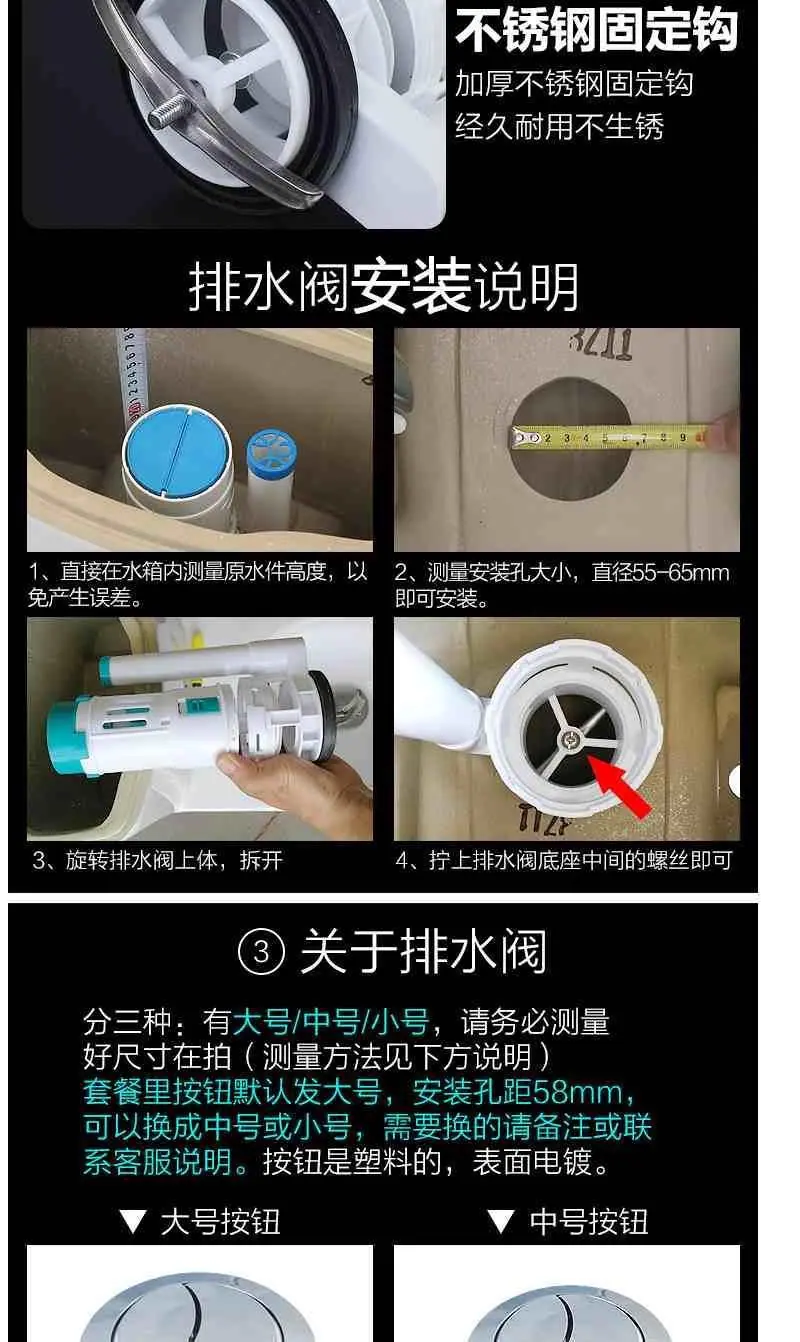 不锈钢固定钩

加厚不锈钢固定钩
经久耐用不生锈

排水阀安装说明

1、直接在水箱内测量原水件高度，以免产生误差。

2、测量安装孔大小，直径55-65mm即可安装。

3、旋转排水阀上体，拆开

4、拧上排水阀底座中间的螺丝即可

③ 关于排水阀

分三种：有大号/中号/小号，请务必测量好尺寸在拍（测量方法见下方说明）套餐里按钮默认发大号，安装孔距58mm，可以换成中号或小号，需要换的请备注或联系客服说明。按钮是塑料的，表面电镀。

▼ 大号按钮

▼ 中号按钮