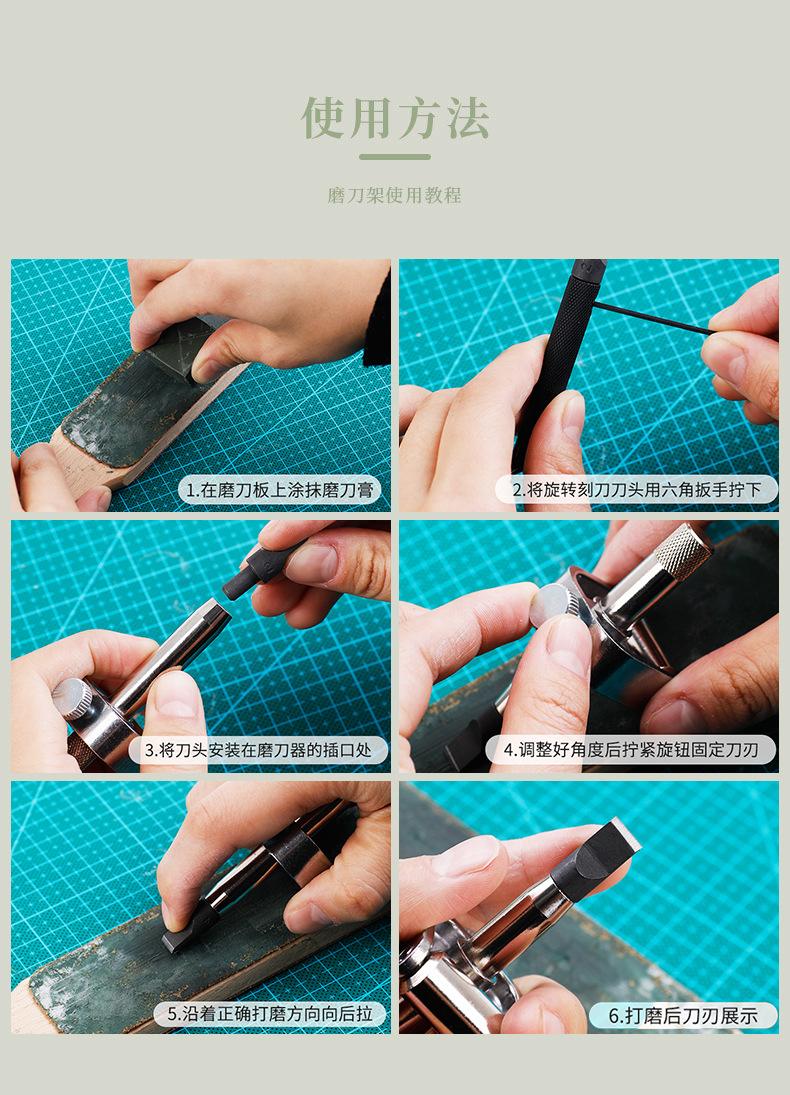 使用方法

磨刀架使用教程

1.在磨刀板上涂抹磨刀膏

2.将旋转刻刀刀头用六角扳手拧下

3.将刀头安装在磨刀器的插口处

4.调整好角度后拧紧旋钮固定刀刃

5.沿着正确打磨方向向后拉

6.打磨后刀刃展示