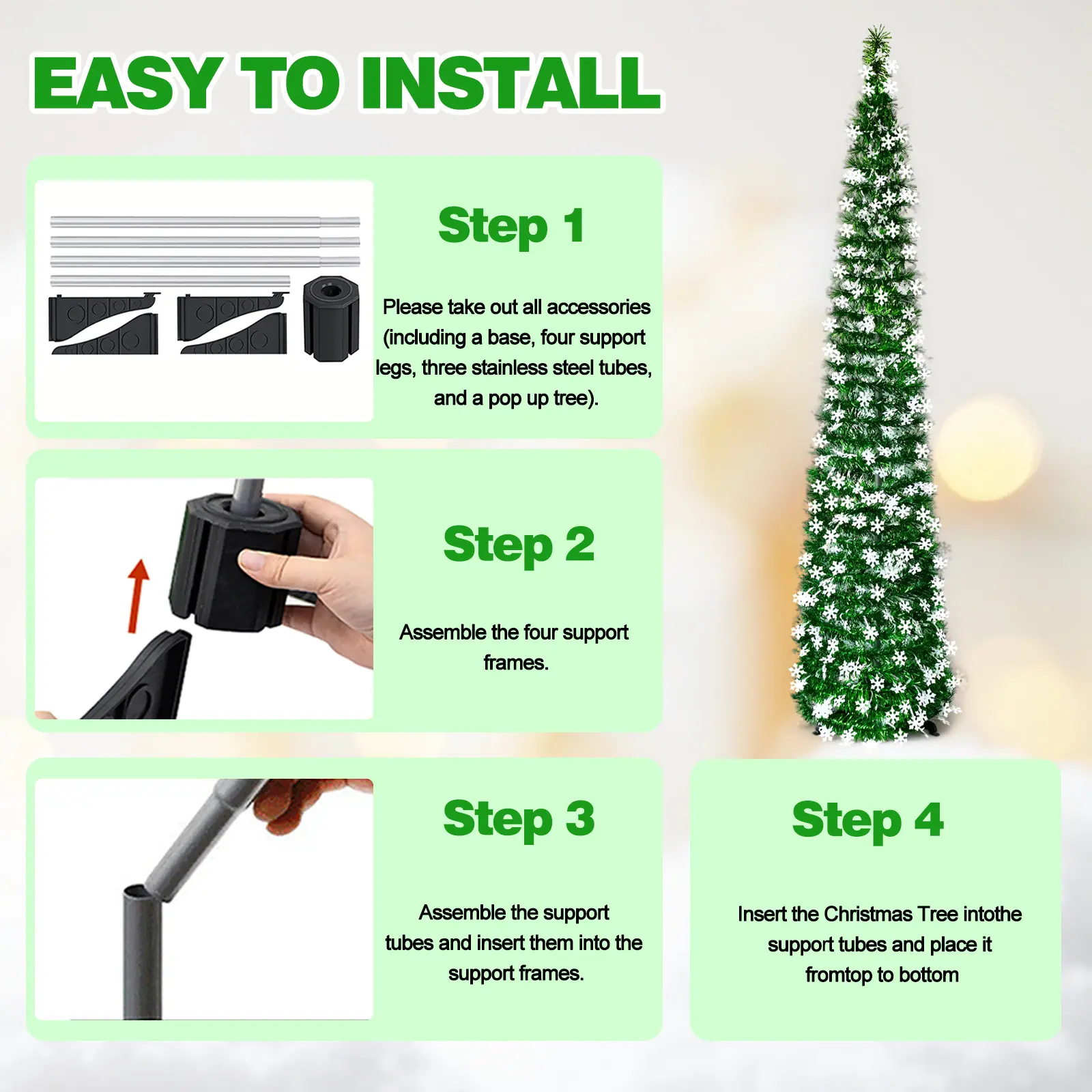 EASY TO INSTALL

Step 1

Please take out all accessories (including a base, four support legs, three stainless steel tubes, and a pop up tree).

Step 2

Assemble the four support frames.

Step 3

Assemble the support tubes and insert them into the support frames.

Step 4

Insert the Christmas Tree intothe support tubes and place it fromtop to bottom