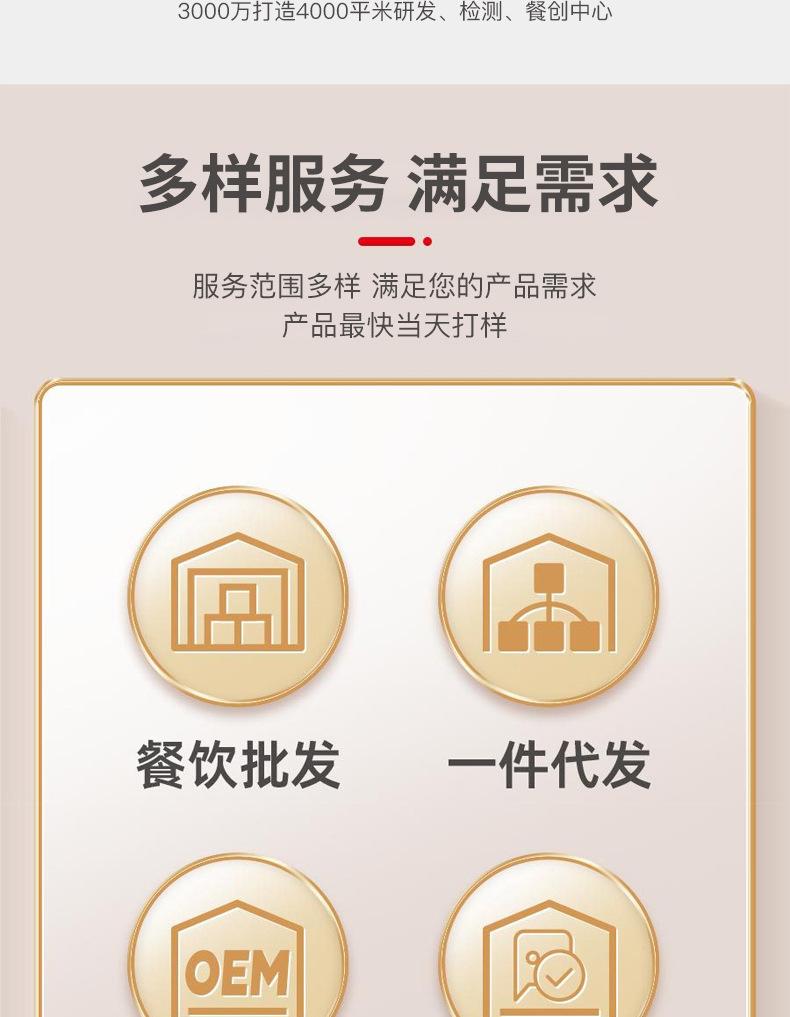 3000万打造4000平米研发、检测、餐创中心

多样服务 满足需求

服务范围多样 满足您的产品需求
产品最快当天打样

餐饮批发

一件代发

OEM