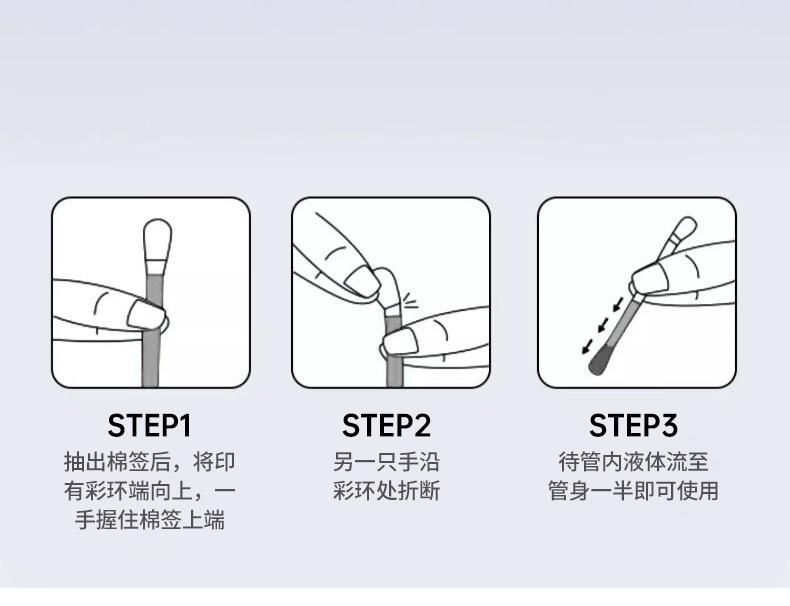 STEP1
抽出棉签后，将印有彩环端向上，一手握住棉签上端

STEP2
另一只手沿彩环处折断

STEP3
待管内液体流至管身一半即可使用