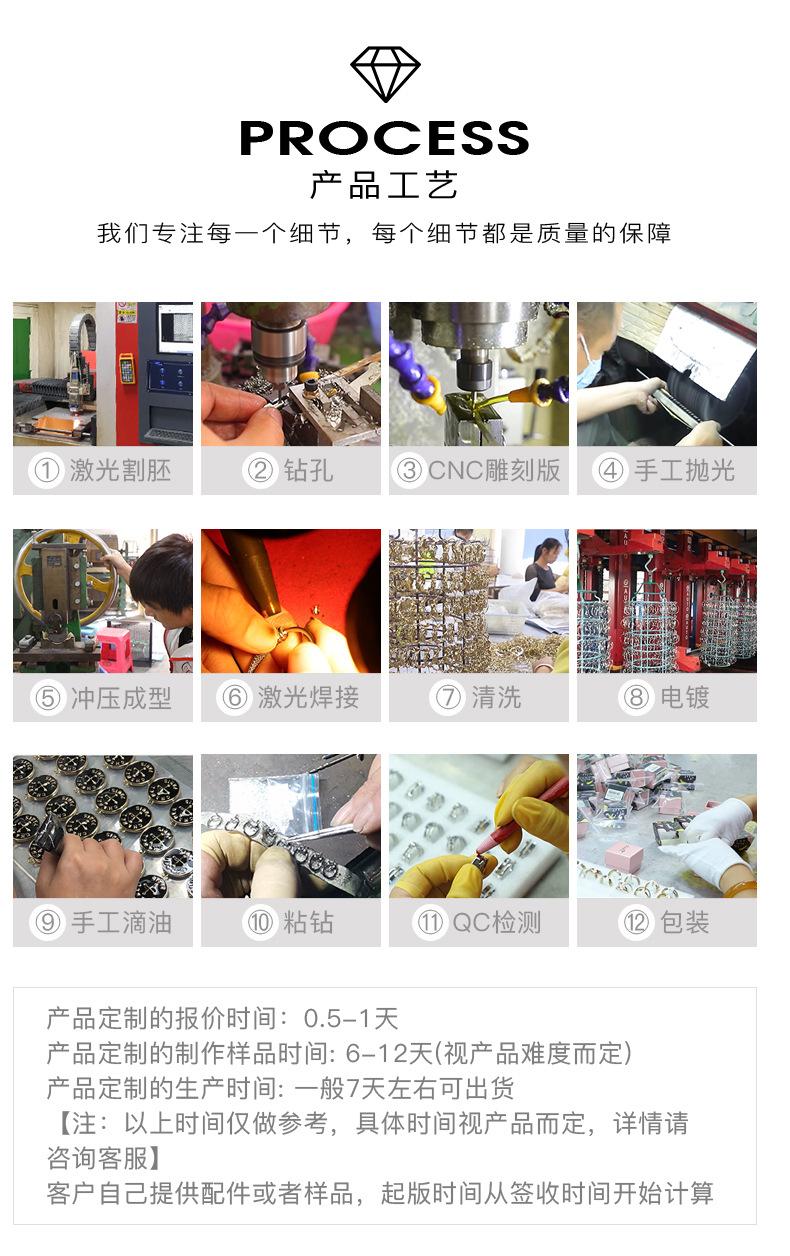 PROCESS
产品工艺
我们专注每一个细节，每个细节都是质量的保障

① 激光割胚
② 钻孔
③ CNC雕刻版
④ 手工抛光
⑤ 冲压成型
⑥ 激光焊接
⑦ 清洗
⑧ 电镀
⑨ 手工滴油
⑩ 粘钻
⑪ QC检测
⑫ 包装

产品定制的报价时间：0.5-1天
产品定制的制作样品时间: 6-12天(视产品难度而定)
产品定制的生产时间: 一般7天左右可出货
【注：以上时间仅做参考，具体时间视产品而定，详情请咨询客服】
客户自己提供配件或者样品，起版时间从签收时间开始计算