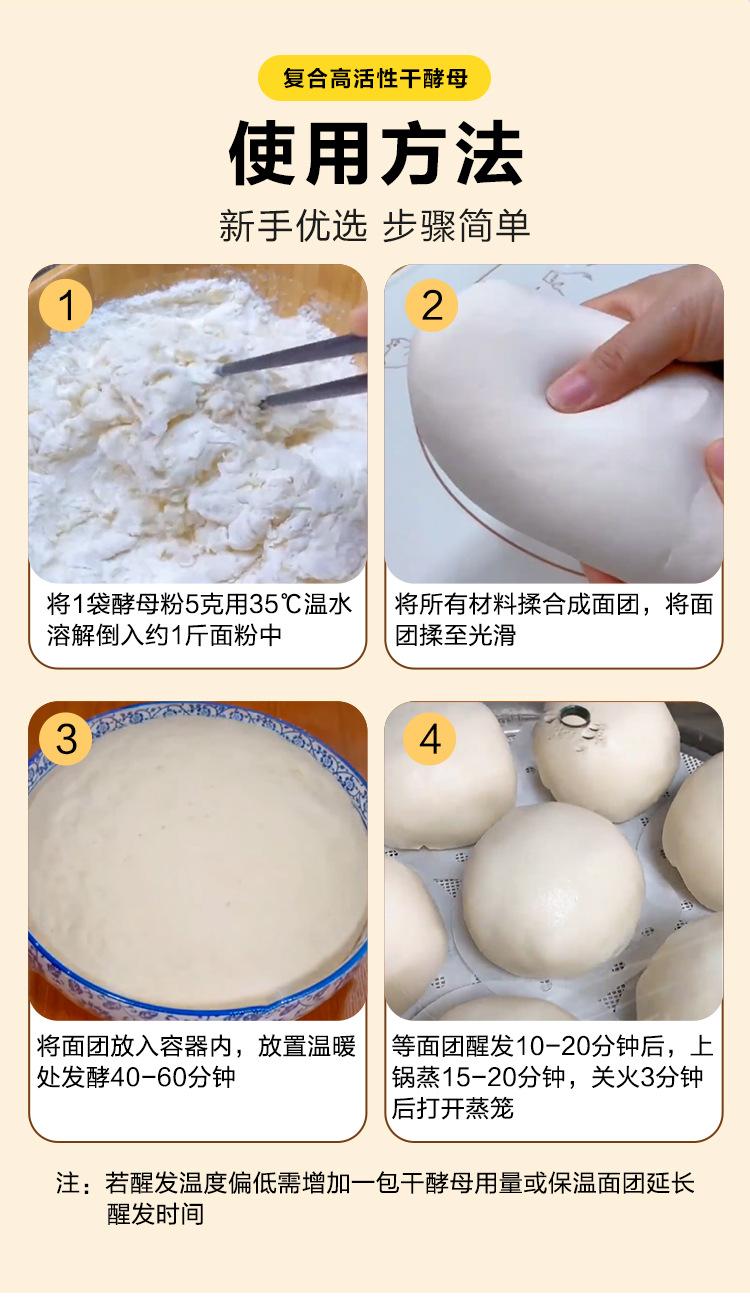 复合高活性干酵母

使用方法

新手优选 步骤简单

1

将1袋酵母粉5克用35℃温水溶解倒入约1斤面粉中

2

将所有材料揉合成面团，将面团揉至光滑

3

将面团放入容器内，放置温暖处发酵40-60分钟

4

等面团醒发10-20分钟后，上锅蒸15-20分钟，关火3分钟后打开蒸笼

注：若醒发温度偏低需增加一包干酵母用量或保温面团延长醒发时间