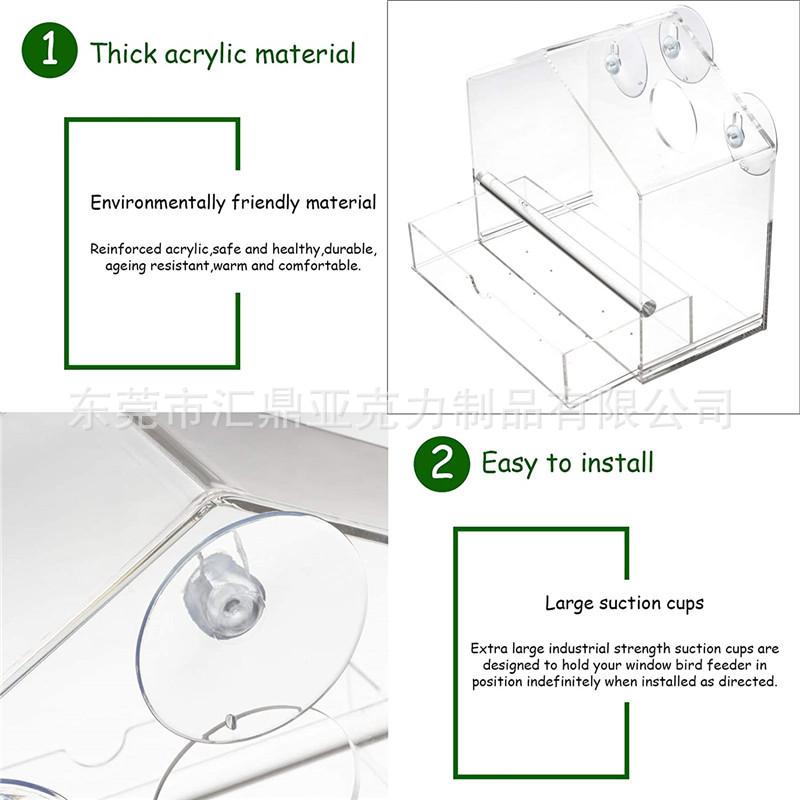 1 Thick acrylic material

Environmentally friendly material

Reinforced acrylic,safe and healthy,durable, ageing resistant,warm and comfortable.

东莞市汇鼎亚克力制品有限公司

2 Easy to install

Large suction cups

Extra large industrial strength suction cups are designed to hold your window bird feeder in position indefinitely when installed as directed.