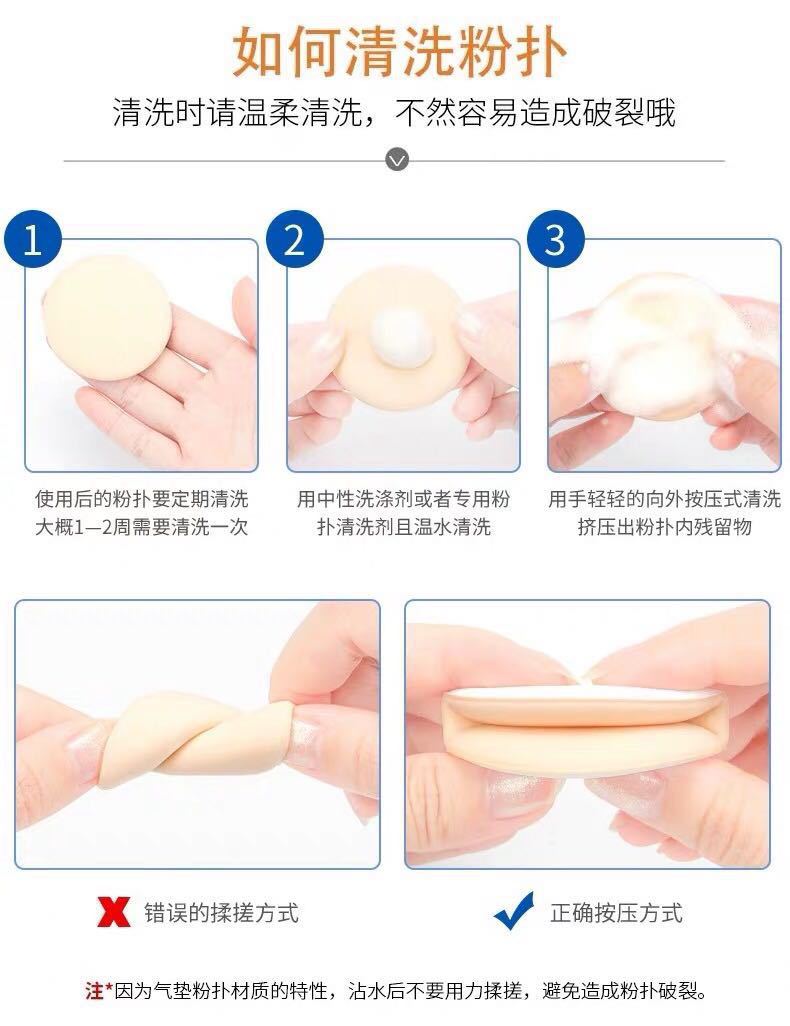 如何清洗粉扑

清洗时请温柔清洗，不然容易造成破裂哦

1

使用后的粉扑要定期清洗 大概1—2周需要清洗一次

2

用中性洗涤剂或者专用粉扑清洗剂且温水清洗

3

用手轻轻的向外按压式清洗 挤压出粉扑内残留物

错误的揉搓方式

正确按压方式

注*因为气垫粉扑材质的特性，沾水后不要用力揉搓，避免造成粉扑破裂。