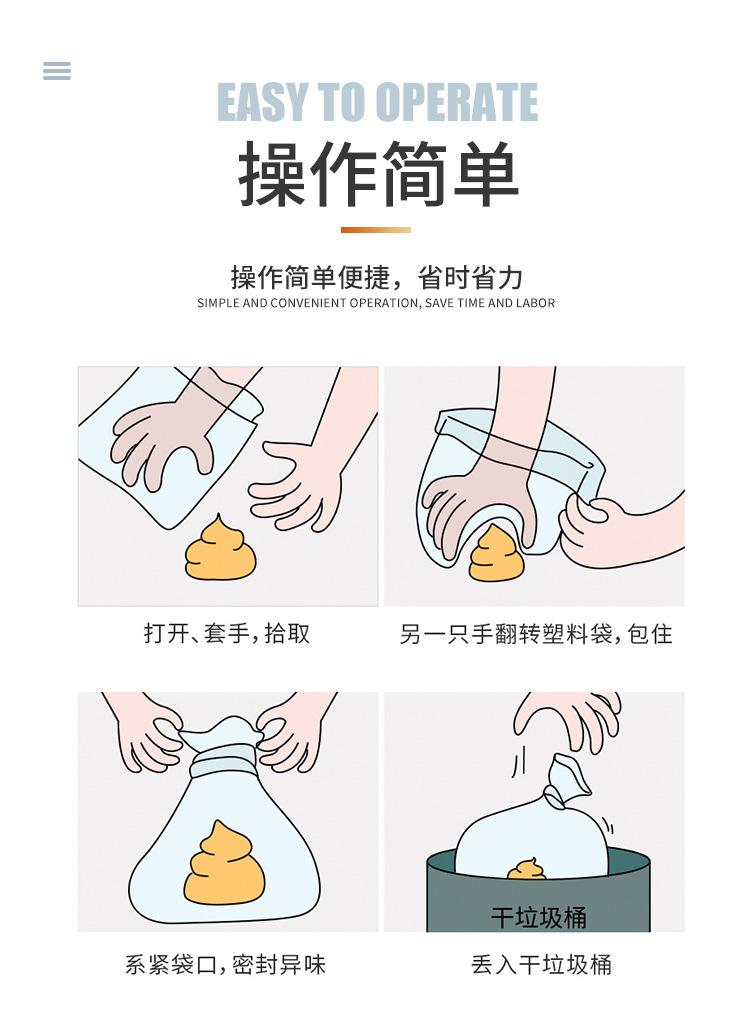 EASY TO OPERATE
操作简单

操作简单便捷，省时省力
SIMPLE AND CONVENIENT OPERATION, SAVE TIME AND LABOR

打开、套手，拾取

另一只手翻转塑料袋，包住

系紧袋口，密封异味

干垃圾桶

丢入干垃圾桶