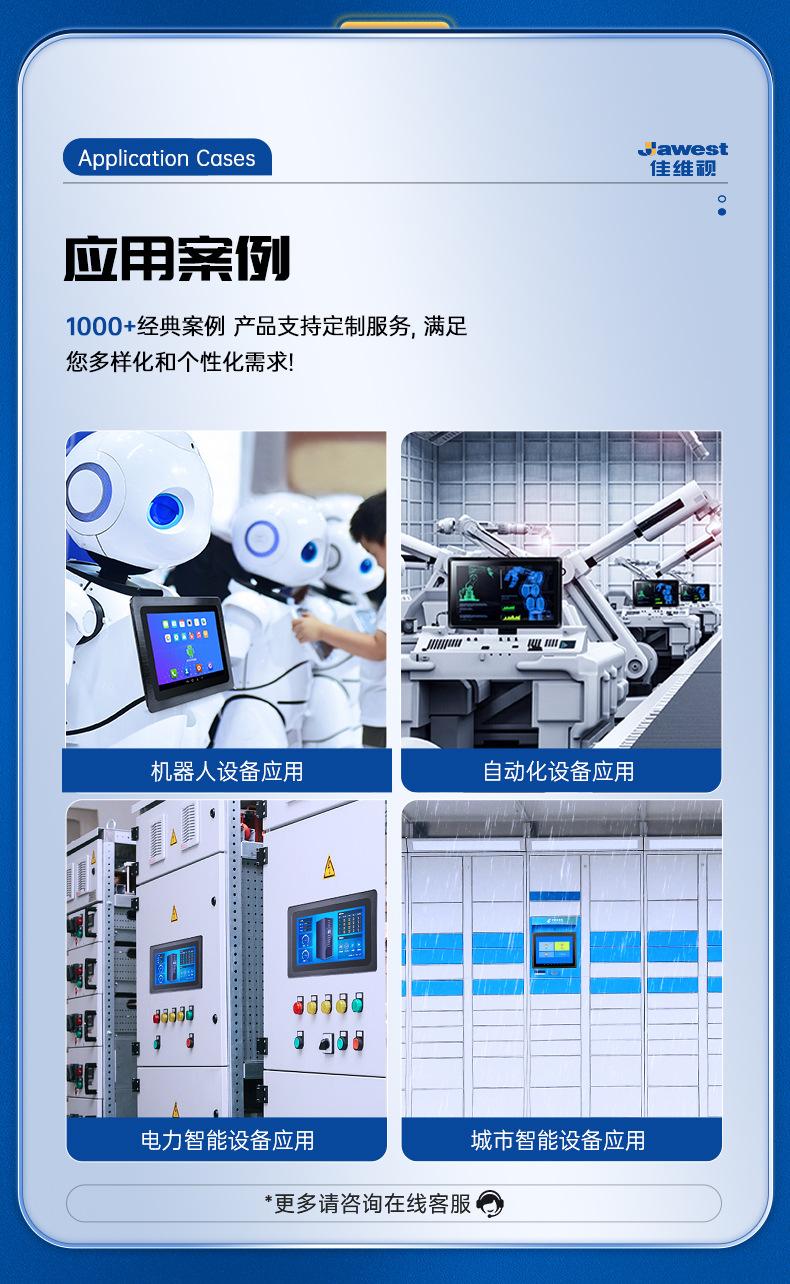 Application Cases

Jawest
佳维视

应用案例

1000+经典案例 产品支持定制服务, 满足您多样化和个性化需求!

机器人设备应用

自动化设备应用

电力智能设备应用

城市智能设备应用

*更多请咨询在线客服